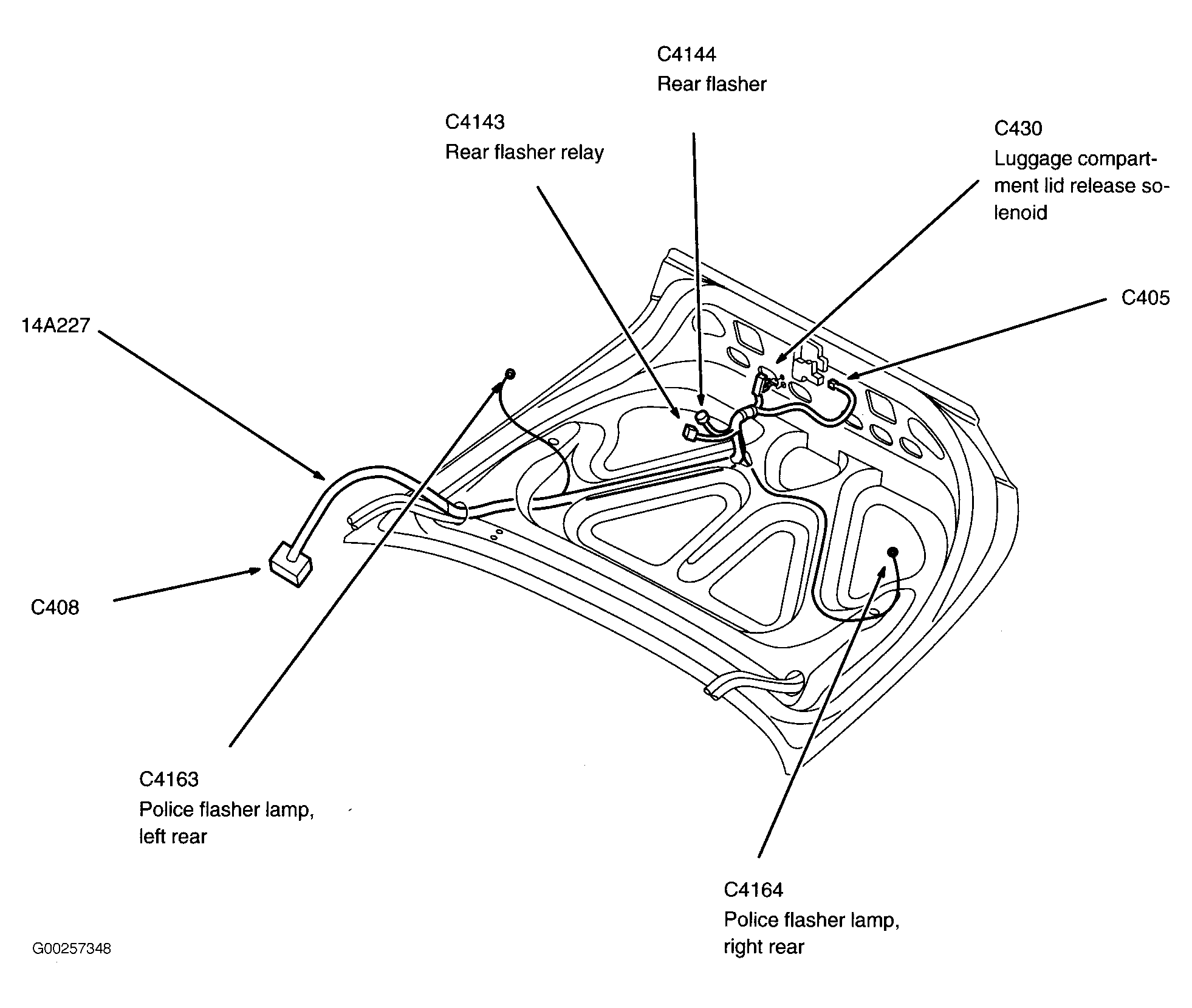 C4144
Rear flasher

C4143
Rear flasher relay

C430
Luggage compartment lid release solenoid

C405

14A227

C408

C4163
Police flasher lamp, left rear

C4164
Police flasher lamp, right rear

G00257348