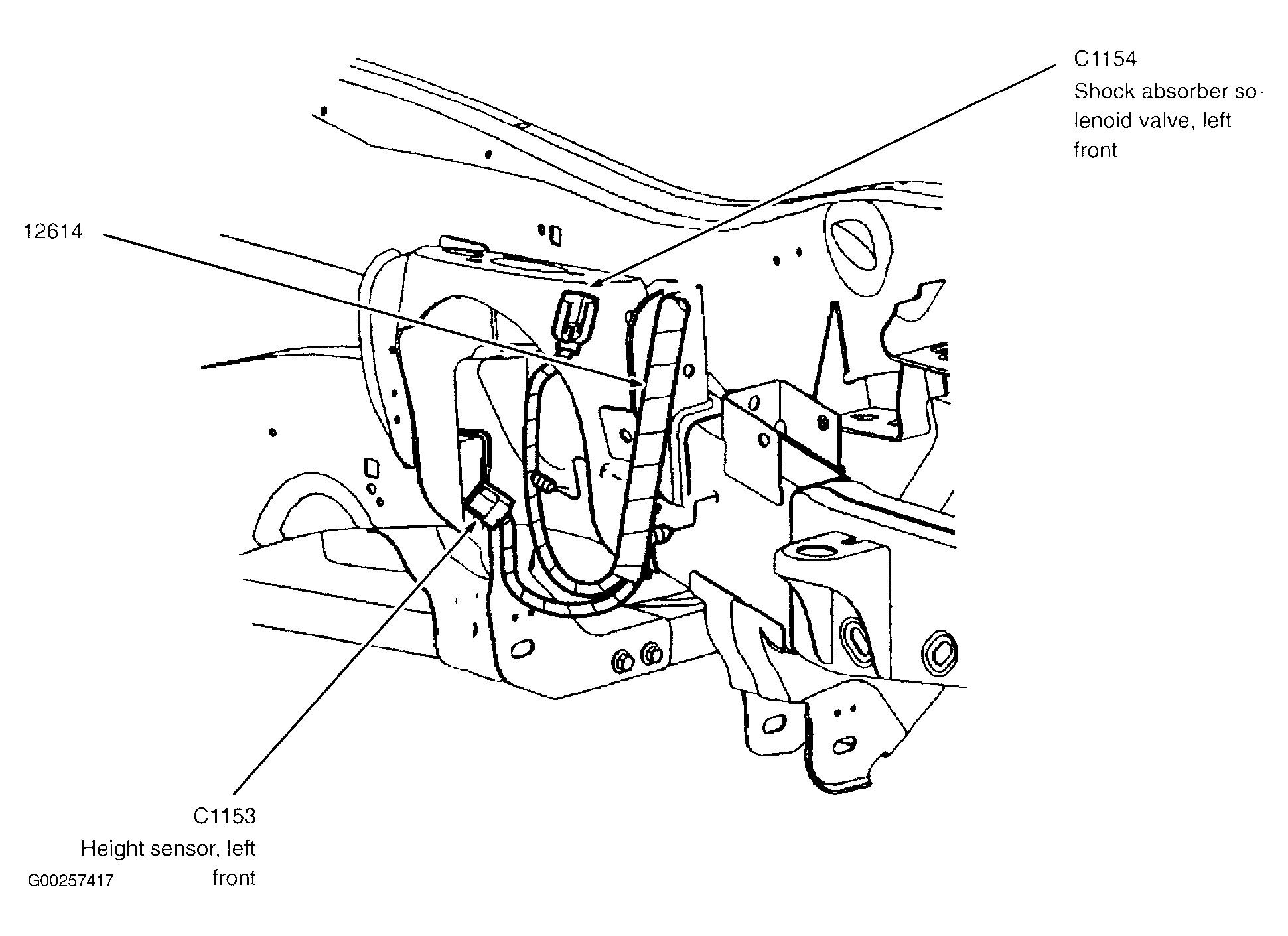 C1154
Shock absorber solenoid valve, left front

12614

C1153
Height sensor, left front

G00257417