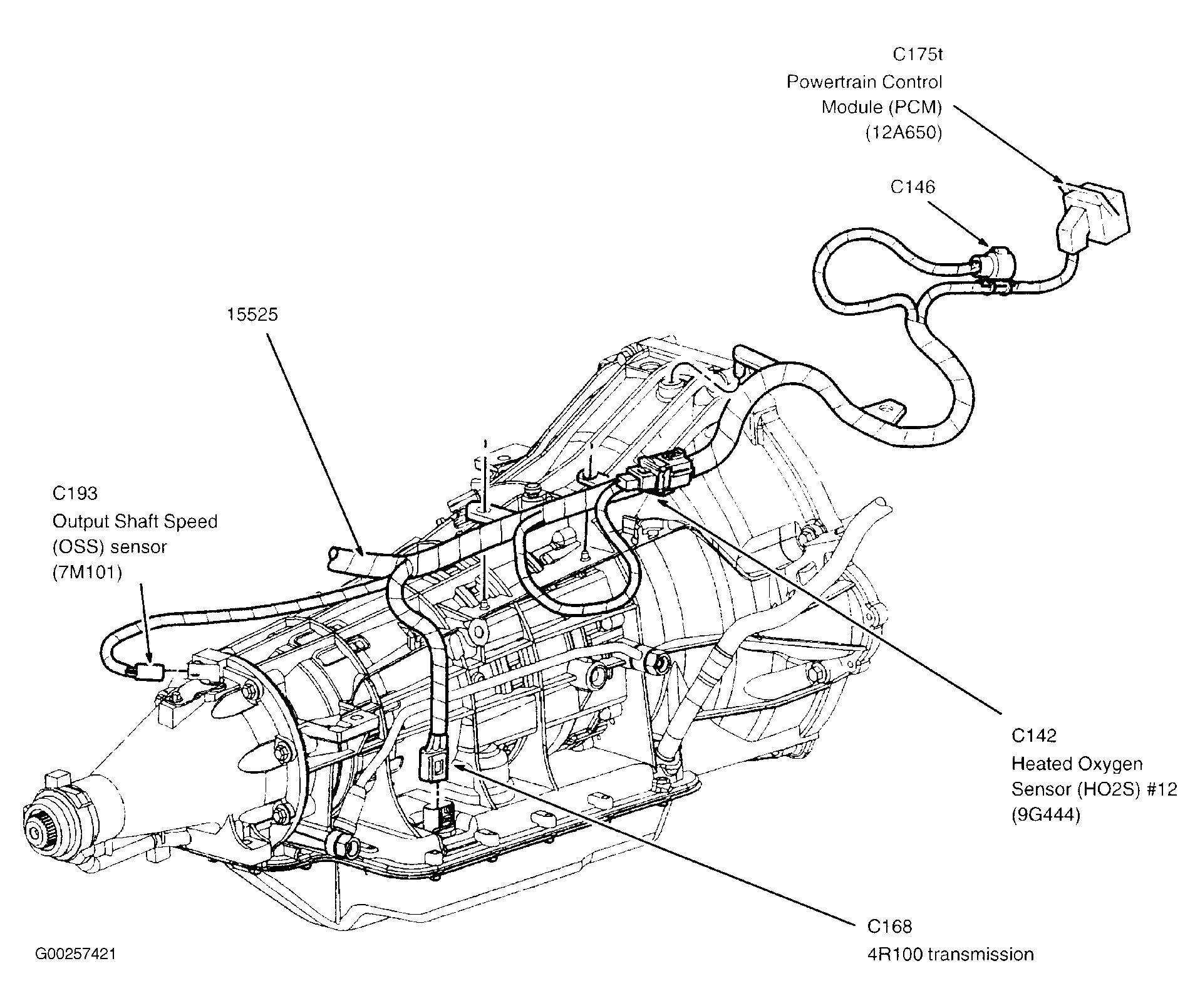 C175t
Powertrain Control
Module (PCM)
(12A650)

C146

15525

C193
Output Shaft Speed
(OSS) sensor
(7M101)

C142
Heated Oxygen
Sensor (HO2S) #12
(9G444)

C168
4R100 transmission

G00257421