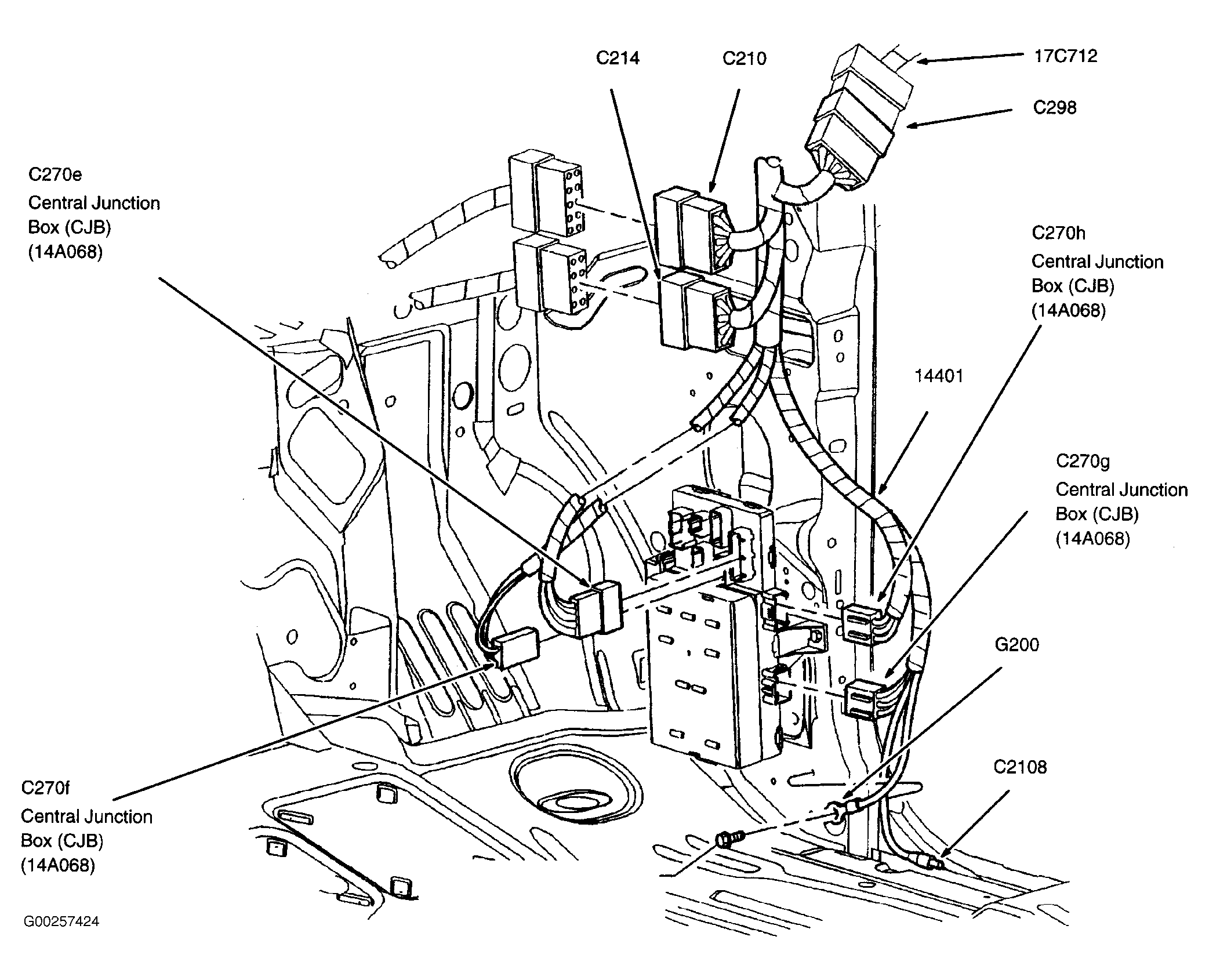 C214

C210

17C712

C298

C270e
Central Junction
Box (CJB)
(14A068)

C270h
Central Junction
Box (CJB)
(14A068)

14401

C270g
Central Junction
Box (CJB)
(14A068)

G200

C2108

C270f
Central Junction
Box (CJB)
(14A068)

G00257424