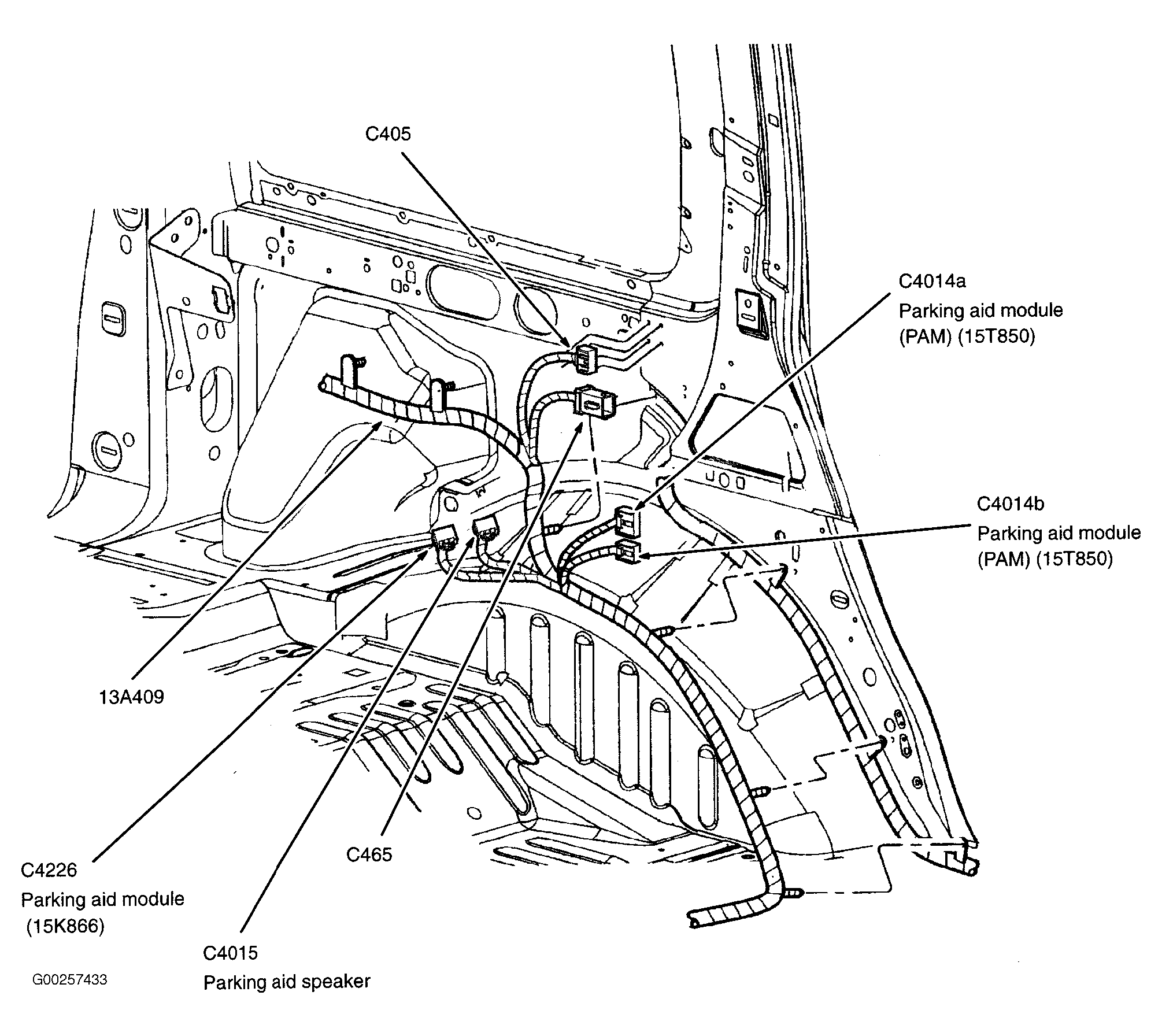 C405

C4014a
Parking aid module
(PAM) (15T850)

C4014b
Parking aid module
(PAM) (15T850)

13A409

C465

C4226
Parking aid module
(15K866)

C4015
Parking aid speaker

G00257433