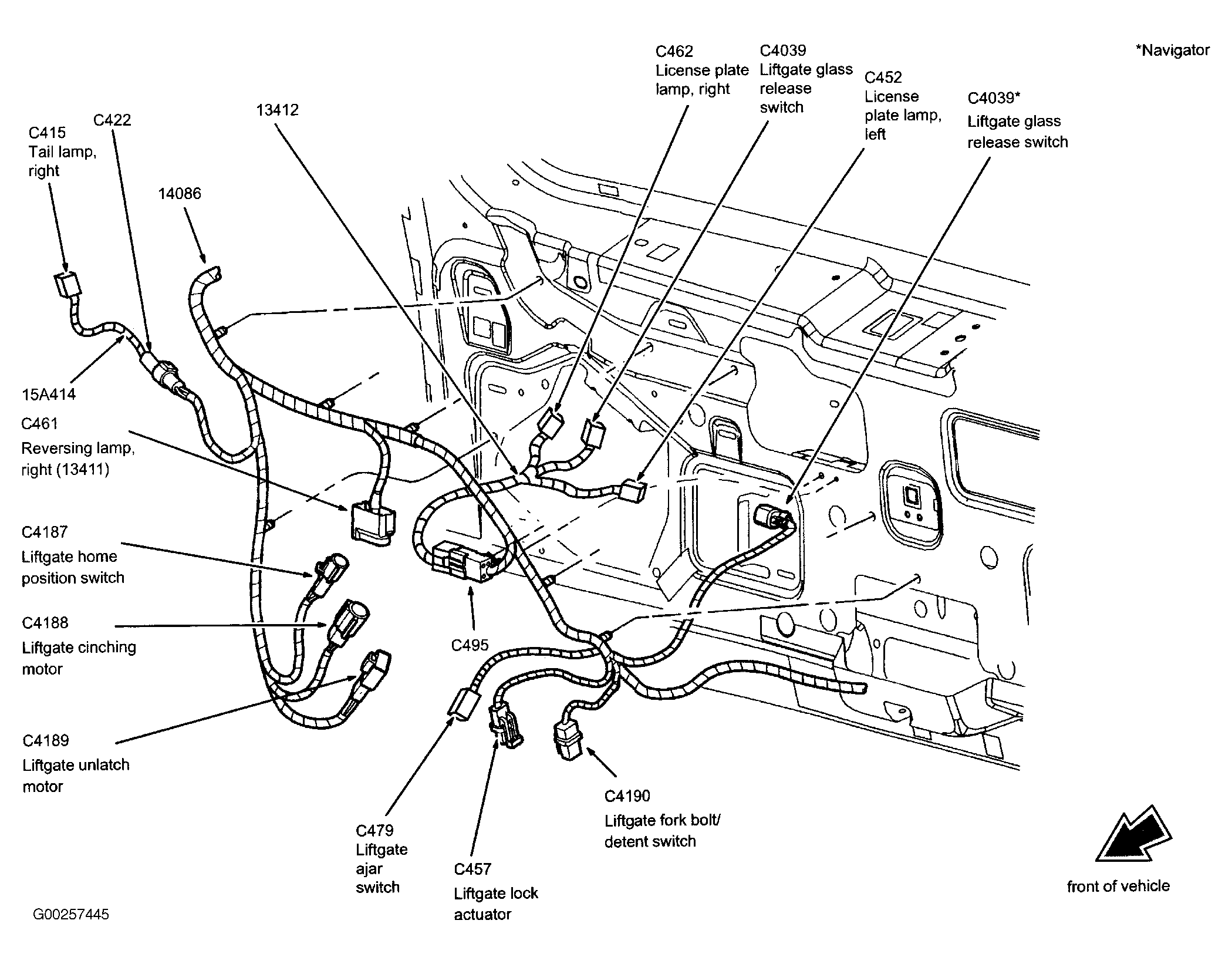 *Navigator

C415
Tail lamp, right

C422

14086

13412

C462
License plate lamp, right

C4039
Liftgate glass release switch

C452
License plate lamp, left

C4039*
Liftgate glass release switch

15A414

C461
Reversing lamp, right (13411)

C4187
Liftgate home position switch

C4188
Liftgate cinching motor

C4189
Liftgate unlatch motor

C495

C479
Liftgate ajar switch

C457
Liftgate lock actuator

C4190
Liftgate fork bolt/ detent switch

front of vehicle

G00257445