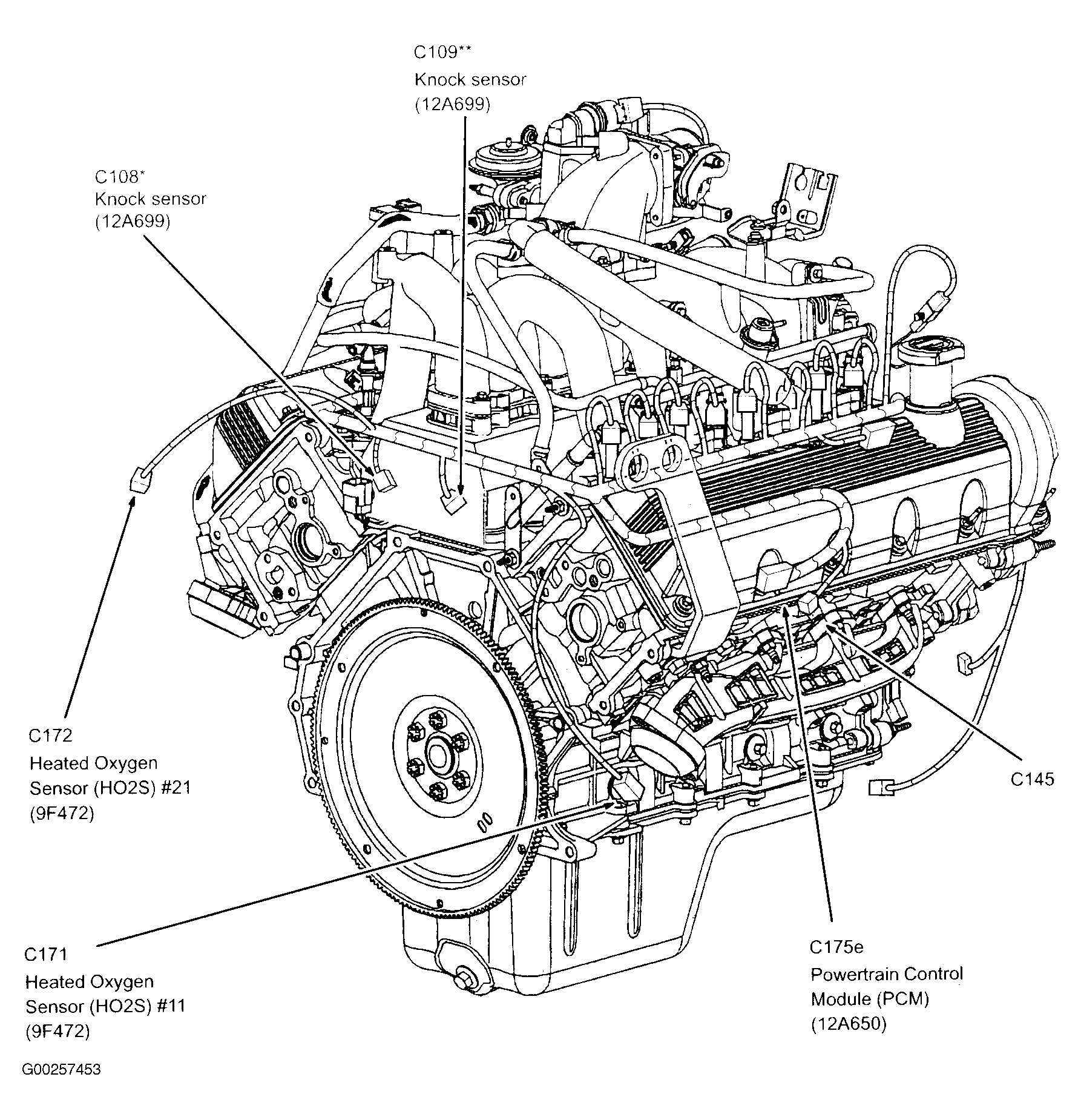 C109**
Knock sensor
(12A699)

C108*
Knock sensor
(12A699)

C172
Heated Oxygen
Sensor (HO2S) #21
(9F472)

C145

C171
Heated Oxygen
Sensor (HO2S) #11
(9F472)

C175e
Powertrain Control
Module (PCM)
(12A650)

G00257453