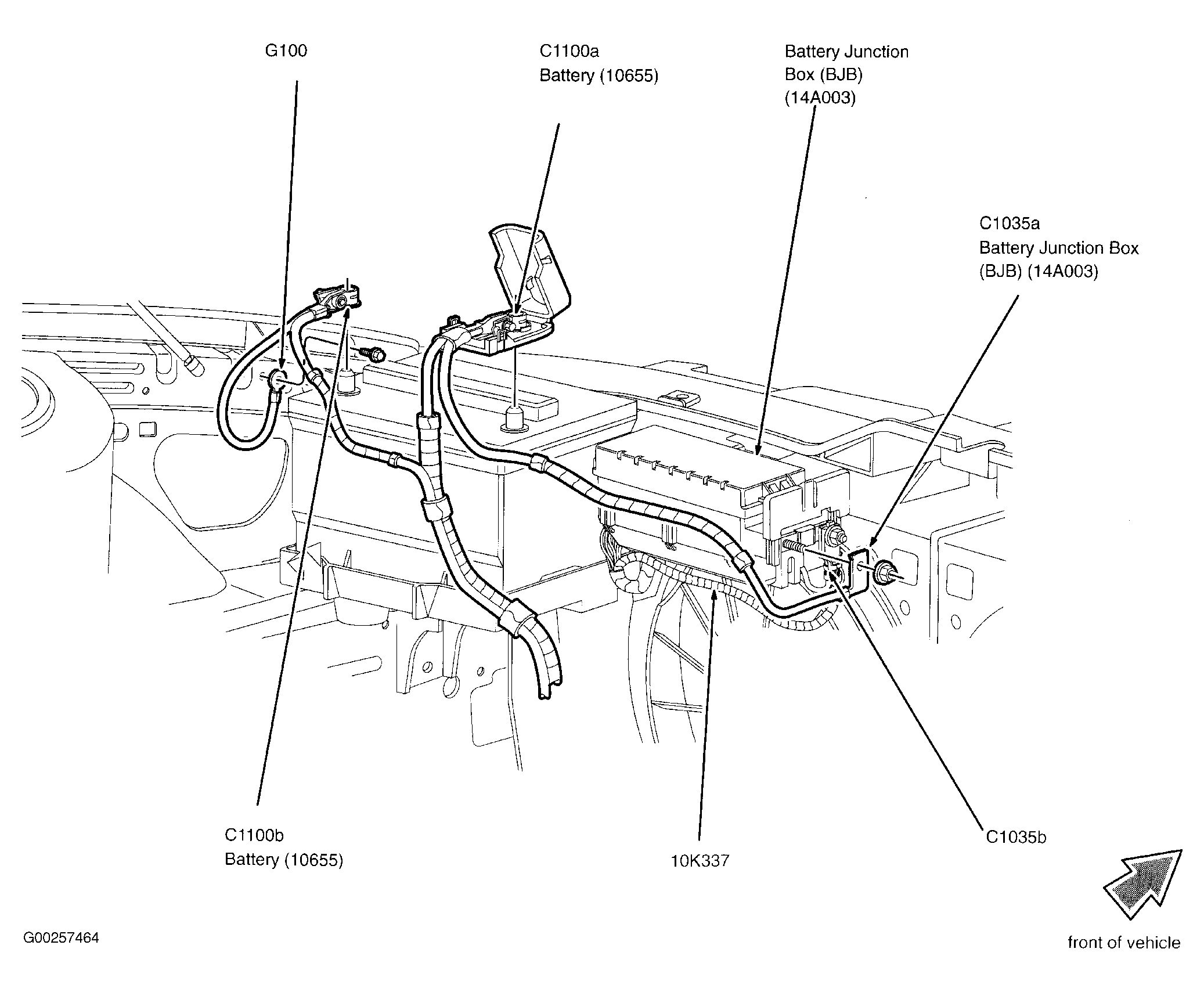 G100

C1100a
Battery (10655)

Battery Junction Box (BJB) (14A003)

C1035a
Battery Junction Box (BJB) (14A003)

C1100b
Battery (10655)

10K337

C1035b

G00257464

front of vehicle