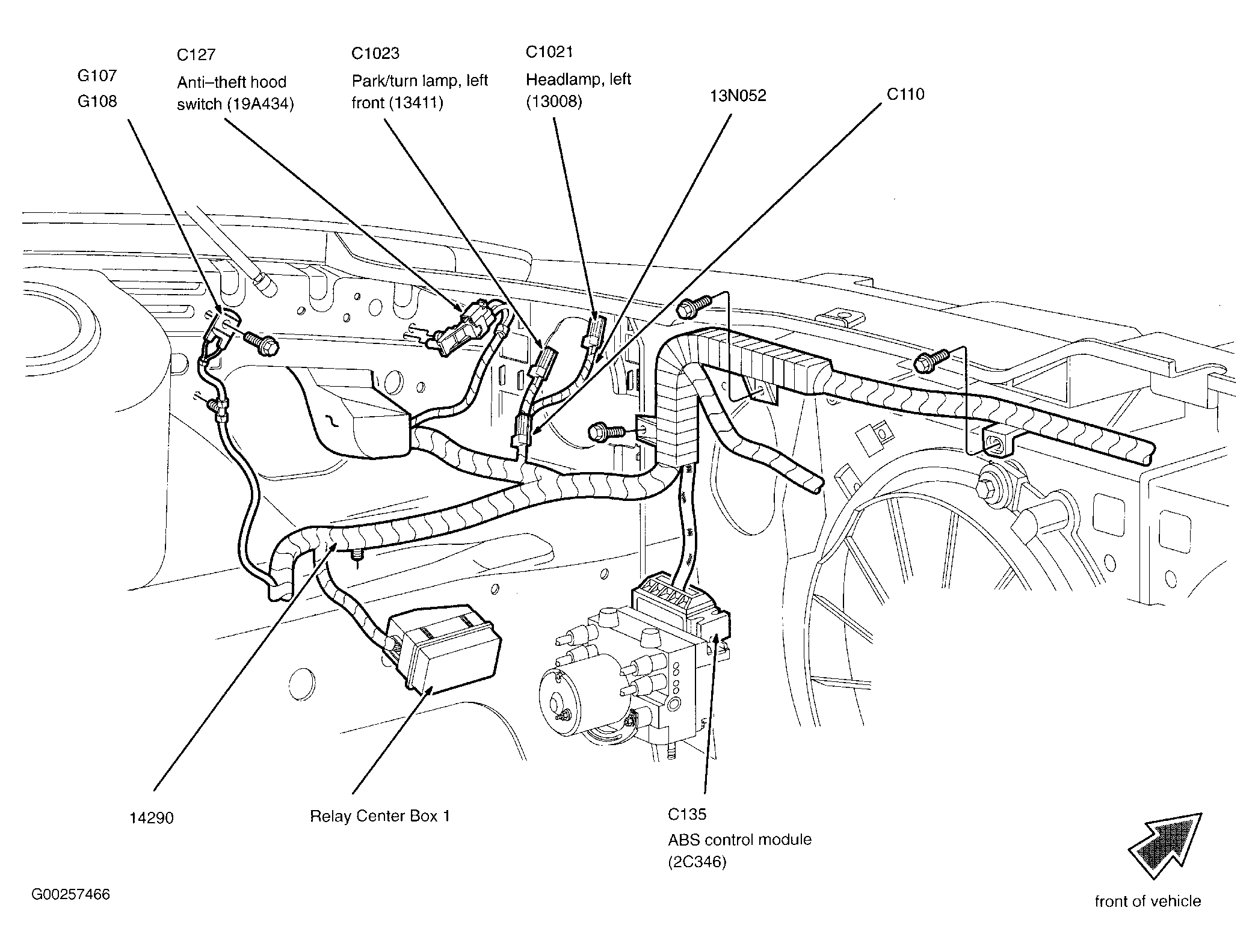 G107
G108

C127
Anti–theft hood switch (19A434)

C1023
Park/turn lamp, left front (13411)

C1021
Headlamp, left (13008)

13N052

C110

14290

Relay Center Box 1

C135
ABS control module (2C346)

G00257466

front of vehicle