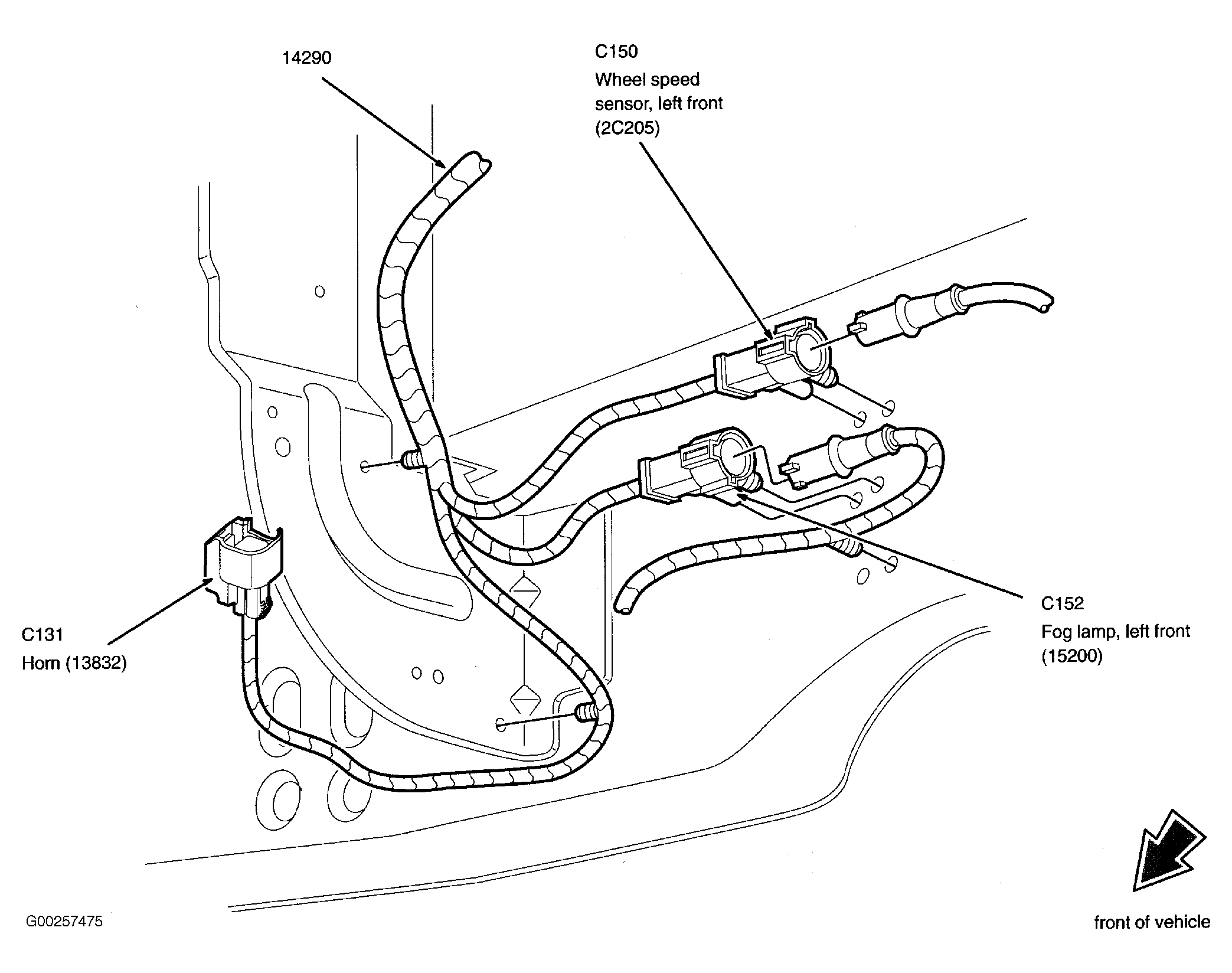 14290

C150
Wheel speed sensor, left front (2C205)

C131
Horn (13832)

C152
Fog lamp, left front (15200)

G00257475

front of vehicle