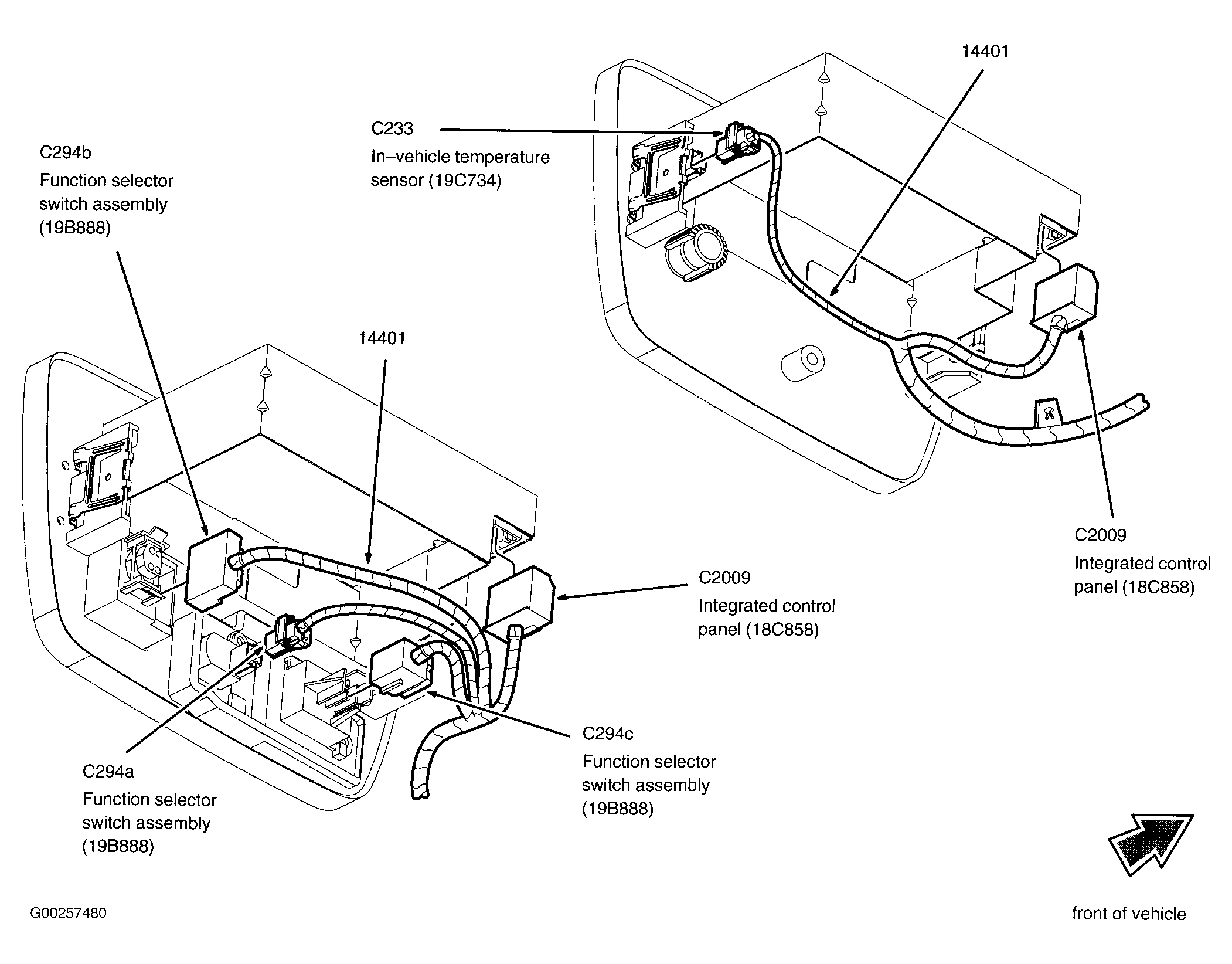 14401

C233
In–vehicle temperature sensor (19C734)

C294b
Function selector switch assembly (19B888)

14401

C2009
Integrated control panel (18C858)

C2009
Integrated control panel (18C858)

C294c
Function selector switch assembly (19B888)

C294a
Function selector switch assembly (19B888)

G00257480

front of vehicle