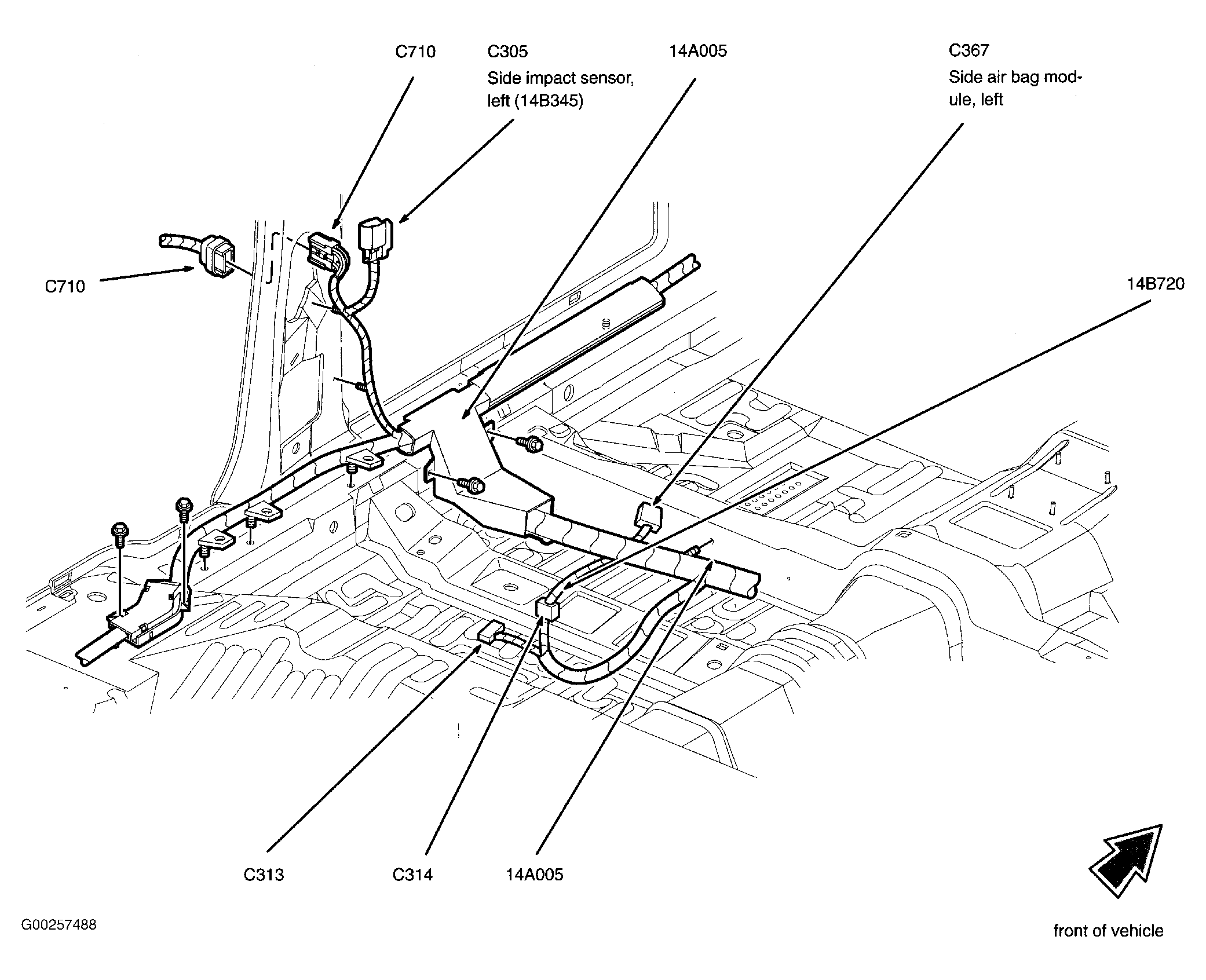 C710

C305
Side impact sensor, left (14B345)

14A005

C367
Side air bag module, left

C710

14B720

C313

C314

14A005

G00257488

front of vehicle