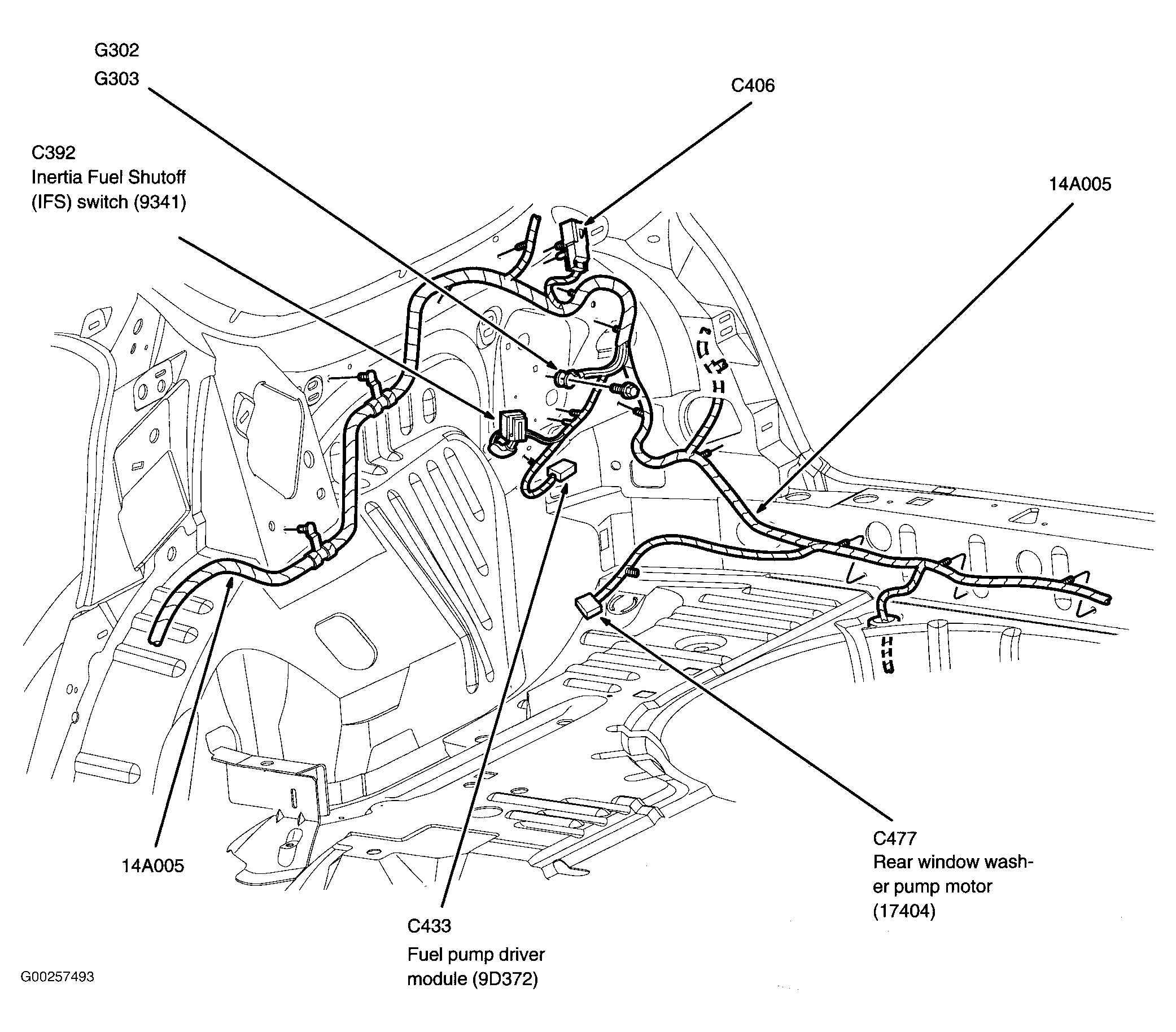 G302
G303

C406

C392
Inertia Fuel Shutoff (IFS) switch (9341)

14A005

14A005

C477
Rear window washer pump motor (17404)

C433
Fuel pump driver module (9D372)

G00257493