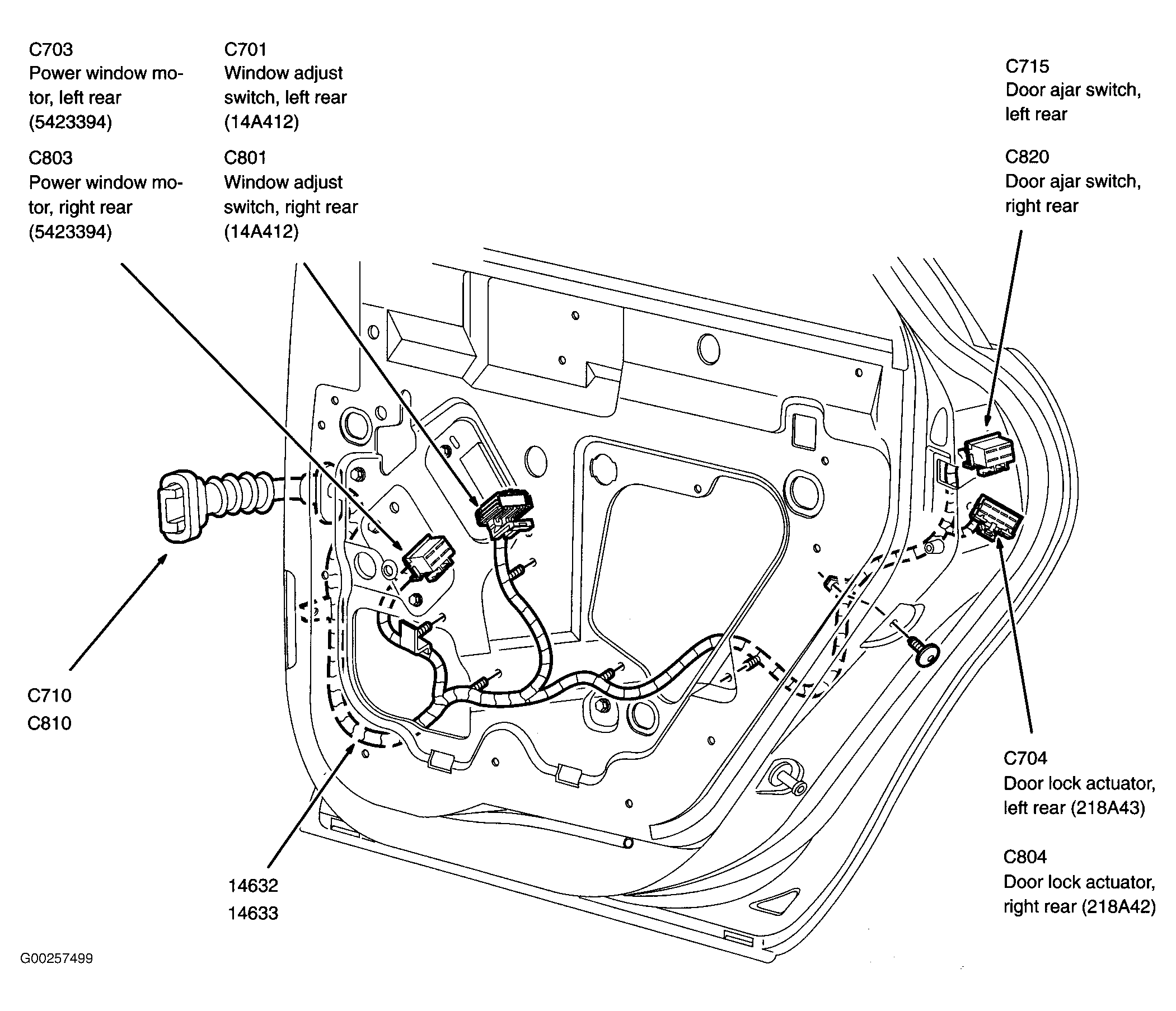 C703
Power window motor, left rear
(5423394)

C803
Power window motor, right rear
(5423394)

C701
Window adjust switch, left rear
(14A412)

C801
Window adjust switch, right rear
(14A412)

C715
Door ajar switch, left rear

C820
Door ajar switch, right rear

C710
C810

14632
14633

C704
Door lock actuator, left rear (218A43)

C804
Door lock actuator, right rear (218A42)

G00257499