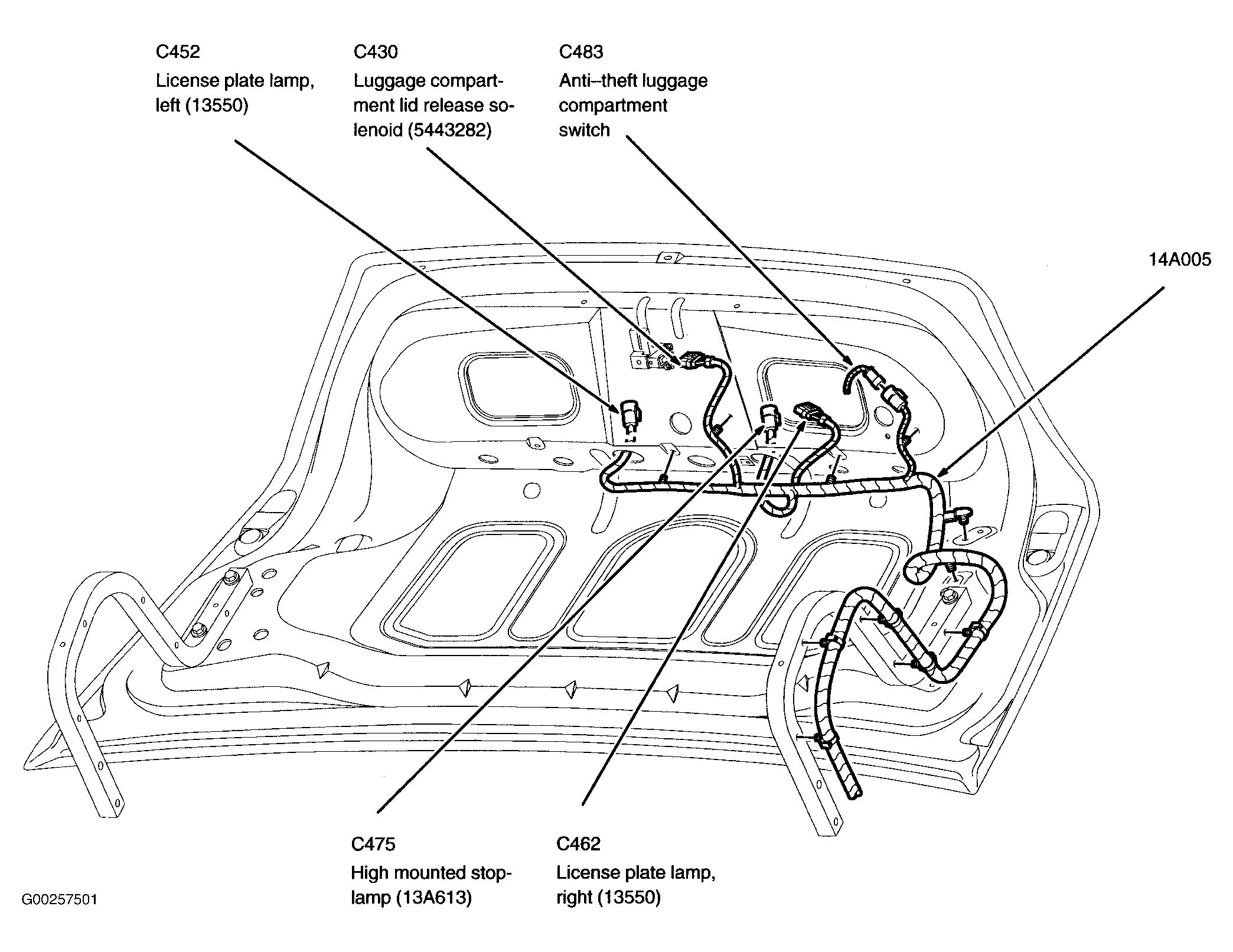 C452
License plate lamp, left (13550)

C430
Luggage compartment lid release solenoid (5443282)

C483
Anti–theft luggage compartment switch

14A005

C475
High mounted stoplamp (13A613)

C462
License plate lamp, right (13550)

G00257501