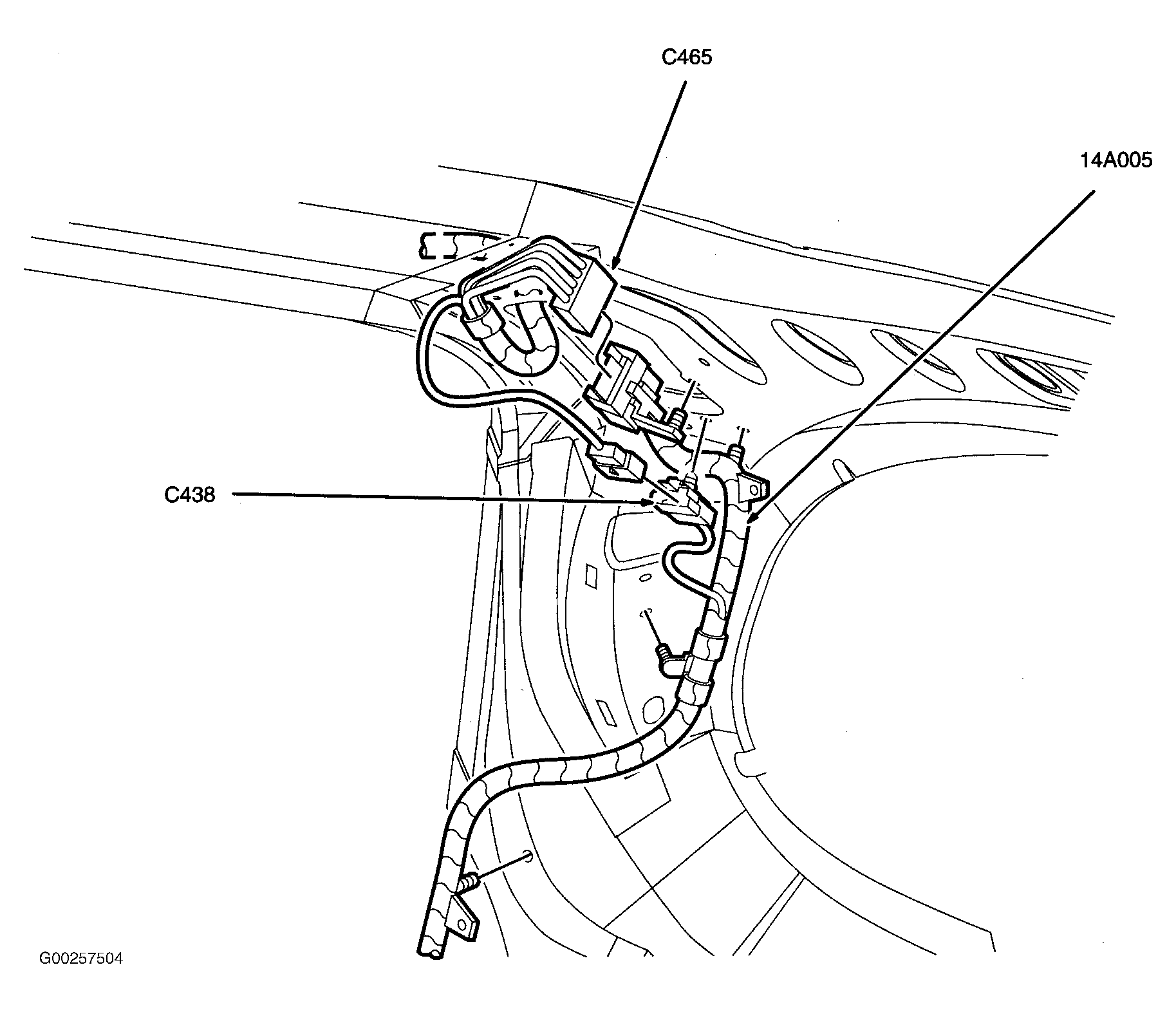 C465

14A005

C438

G00257504