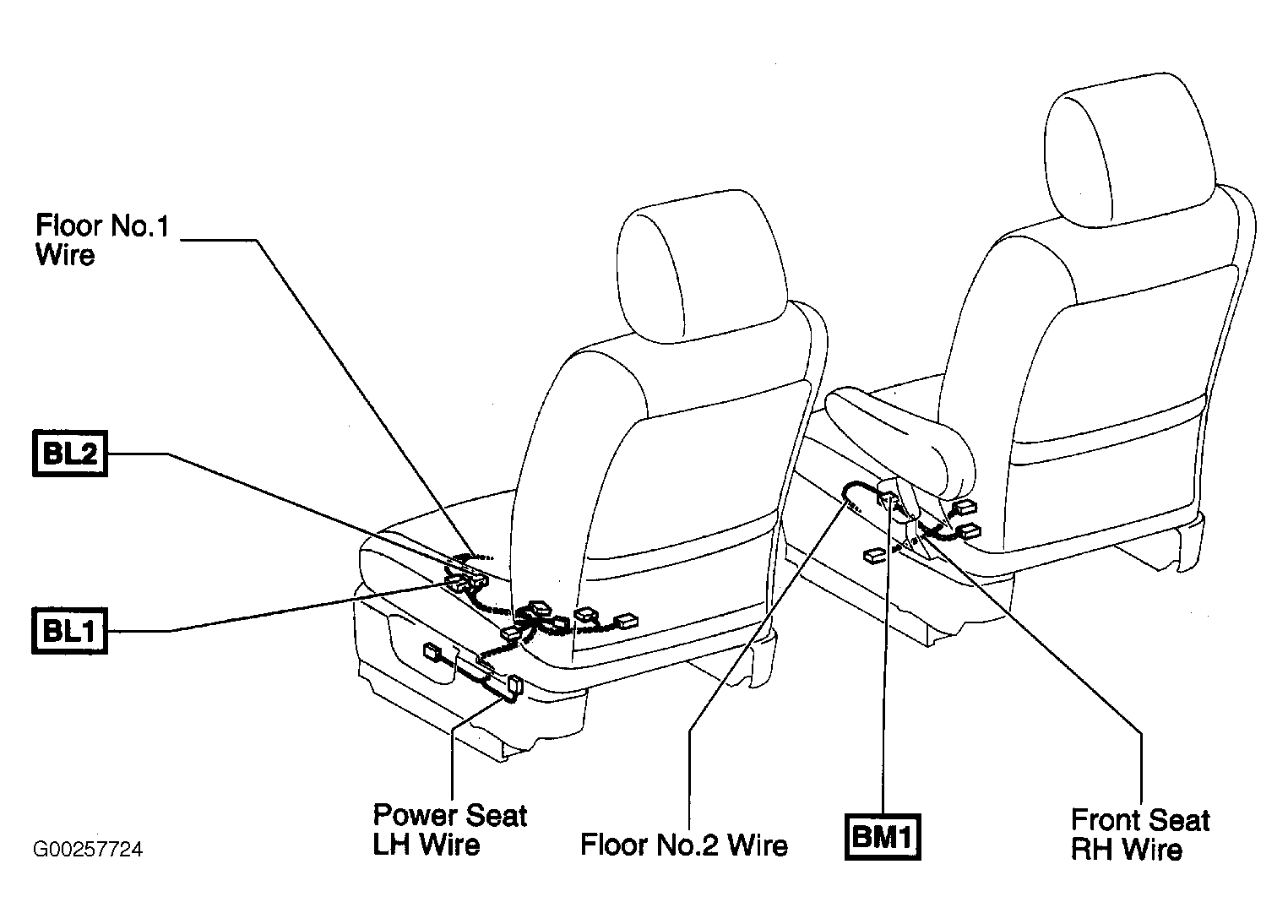 Floor No.1
Wire

BL2

BL1

Power Seat
LH Wire

Floor No.2 Wire

BM1

Front Seat
RH Wire

G00257724