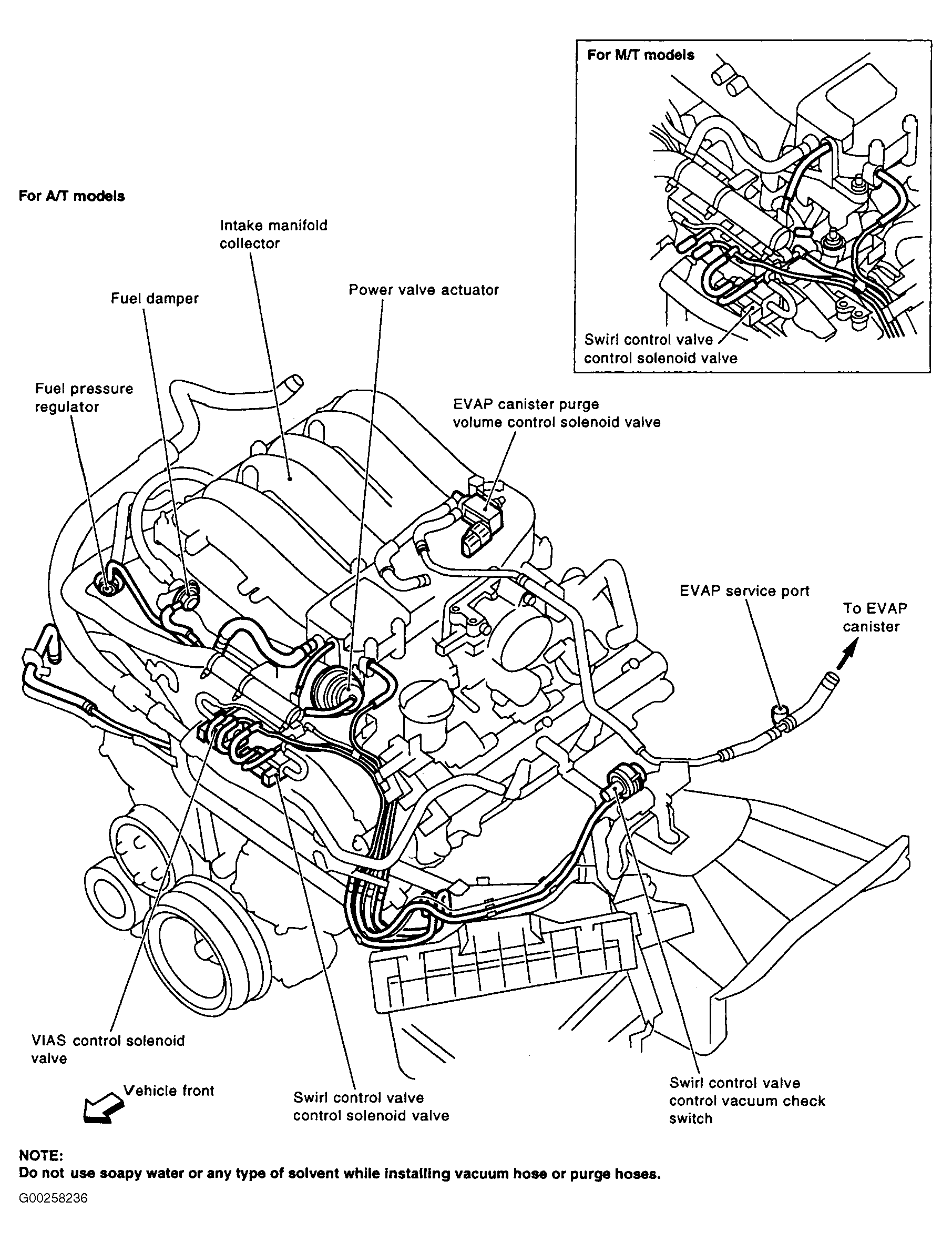 For M/T models

Swirl control valve control solenoid valve

For A/T models

Intake manifold collector

Fuel damper

Power valve actuator

Fuel pressure regulator

EVAP canister purge volume control solenoid valve

EVAP service port

To EVAP canister

VIAS control solenoid valve

Vehicle front

Swirl control valve control solenoid valve

Swirl control valve control vacuum check switch

NOTE:
Do not use soapy water or any type of solvent while installing vacuum hose or purge hoses.

G00258236