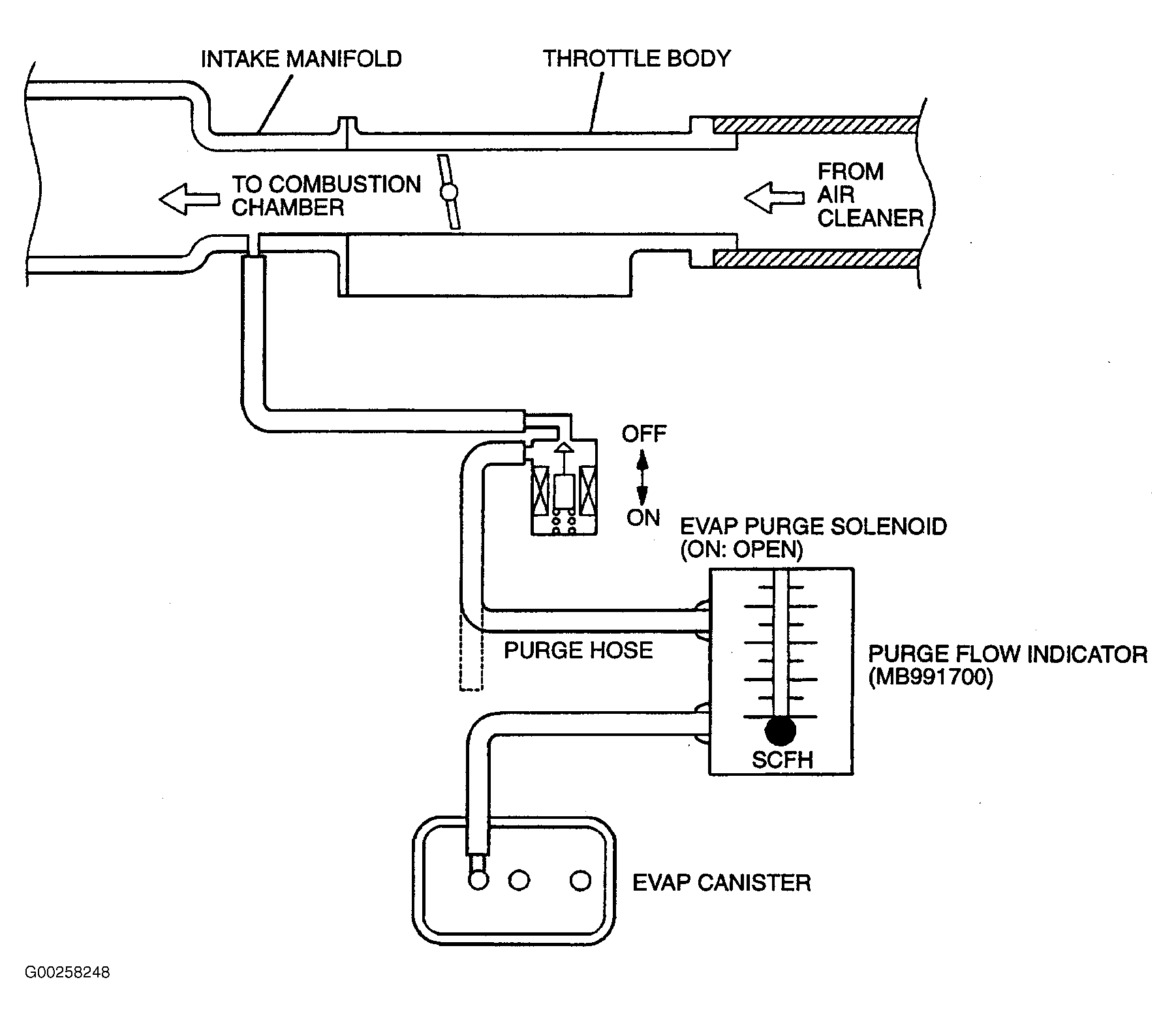 INTAKE MANIFOLD
THROTTLE BODY
TO COMBUSTION CHAMBER
FROM AIR CLEANER
OFF
ON
EVAP PURGE SOLENOID (ON: OPEN)
PURGE HOSE
PURGE FLOW INDICATOR (MB991700)
SCFH
EVAP CANISTER
G00258248