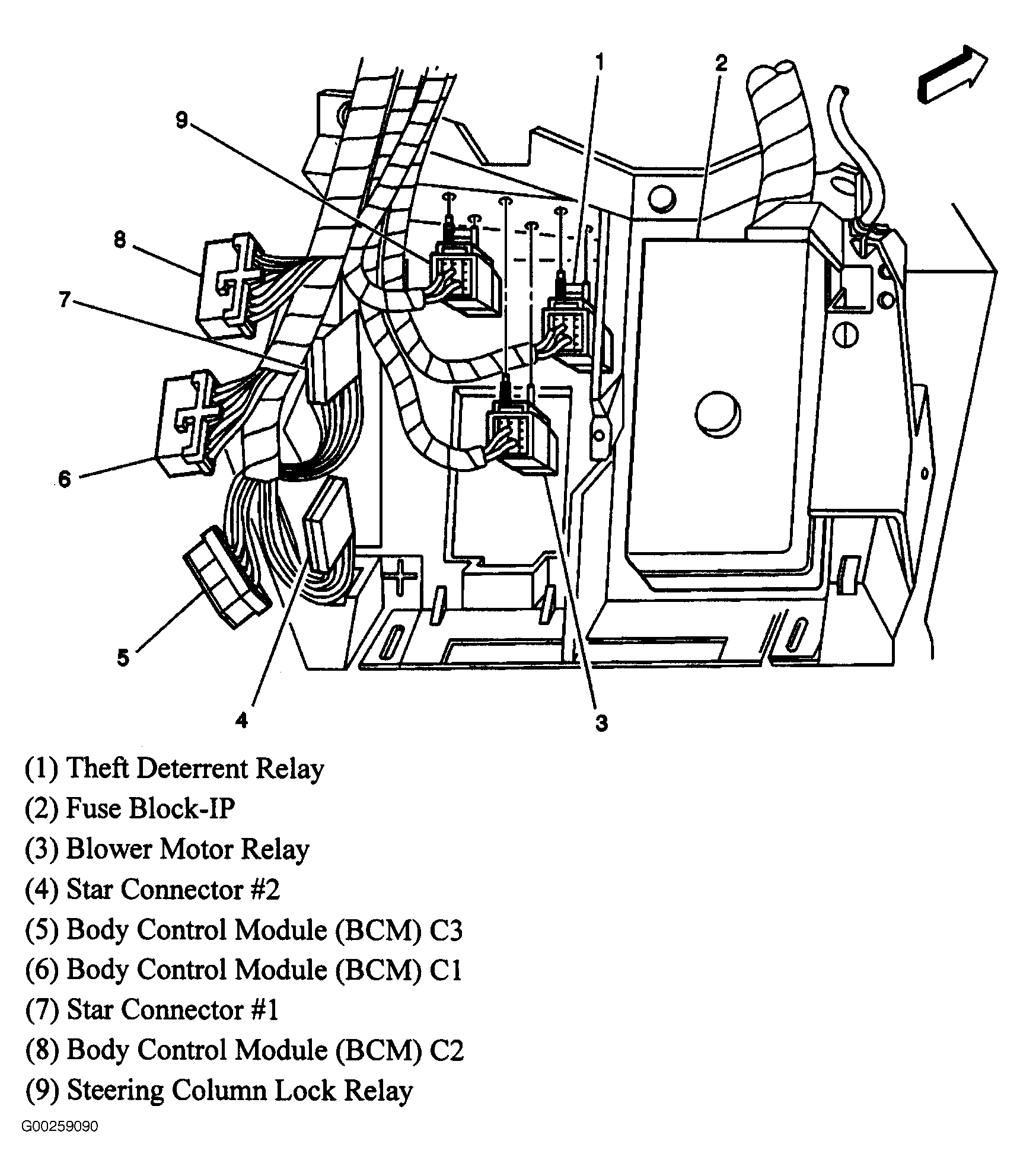 1
2
9
8
7
6
5
4
3

(1) Theft Deterrent Relay
(2) Fuse Block-IP
(3) Blower Motor Relay
(4) Star Connector #2
(5) Body Control Module (BCM) C3
(6) Body Control Module (BCM) C1
(7) Star Connector #1
(8) Body Control Module (BCM) C2
(9) Steering Column Lock Relay

G00259090