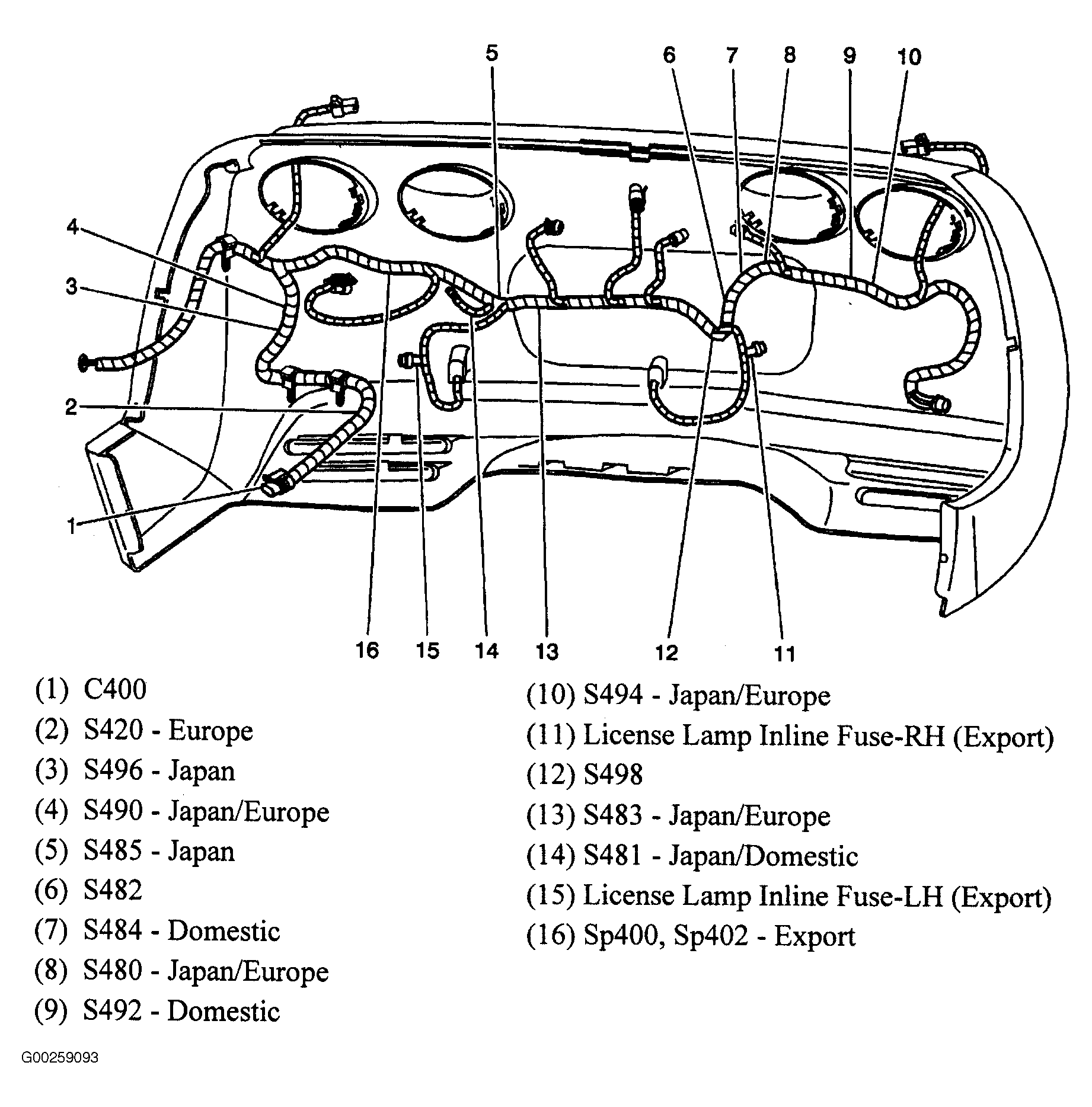 5
6
7
8
9
10
4
3
2
1
16
15
14
13
12
11

(1) C400
(2) S420 - Europe
(3) S496 - Japan
(4) S490 - Japan/Europe
(5) S485 - Japan
(6) S482
(7) S484 - Domestic
(8) S480 - Japan/Europe
(9) S492 - Domestic

(10) S494 - Japan/Europe
(11) License Lamp Inline Fuse-RH (Export)
(12) S498
(13) S483 - Japan/Europe
(14) S481 - Japan/Domestic
(15) License Lamp Inline Fuse-LH (Export)
(16) Sp400, Sp402 - Export

G00259093