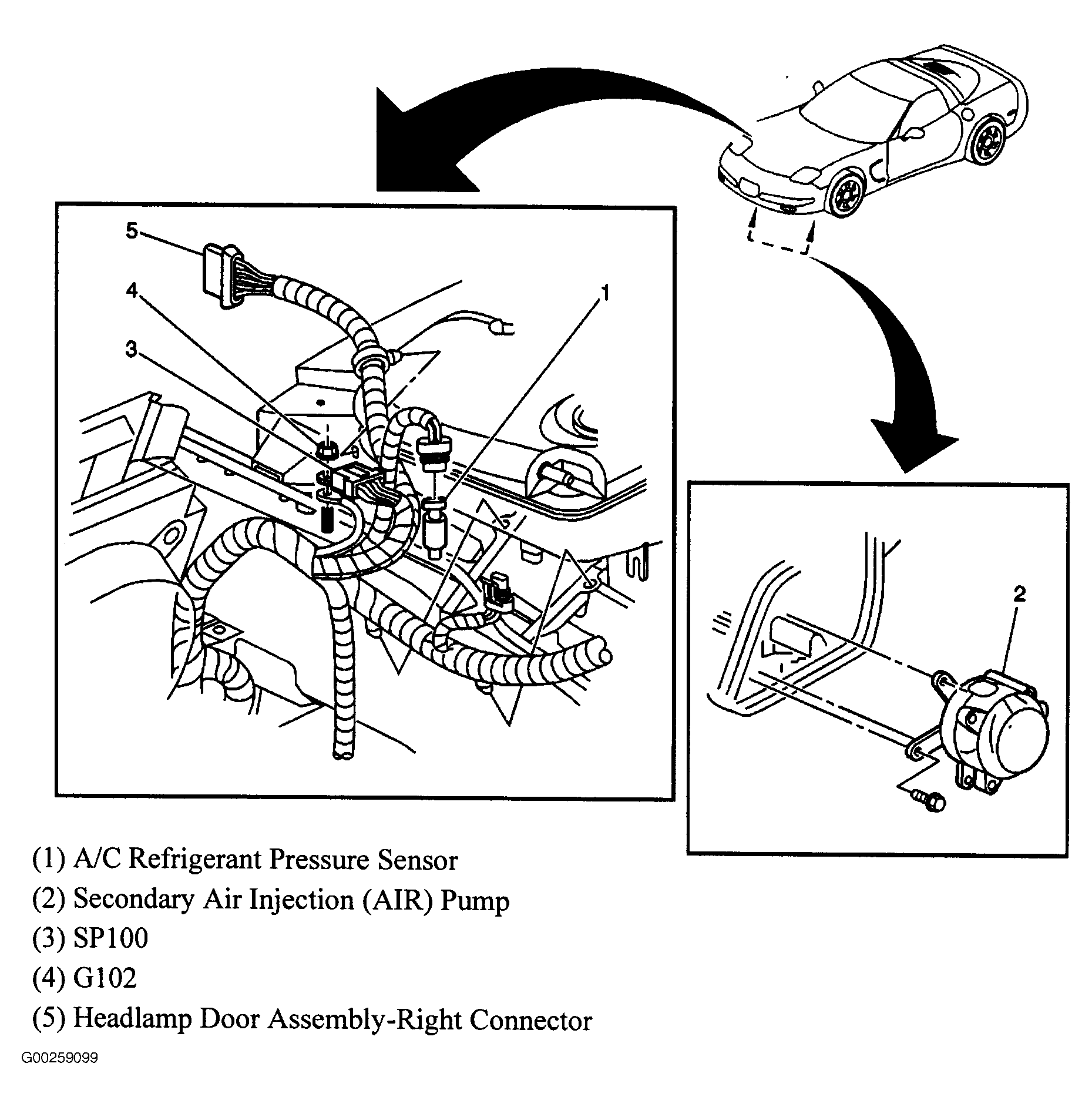 5

4

1

3

2

(1) A/C Refrigerant Pressure Sensor

(2) Secondary Air Injection (AIR) Pump

(3) SP100

(4) G102

(5) Headlamp Door Assembly-Right Connector

G00259099