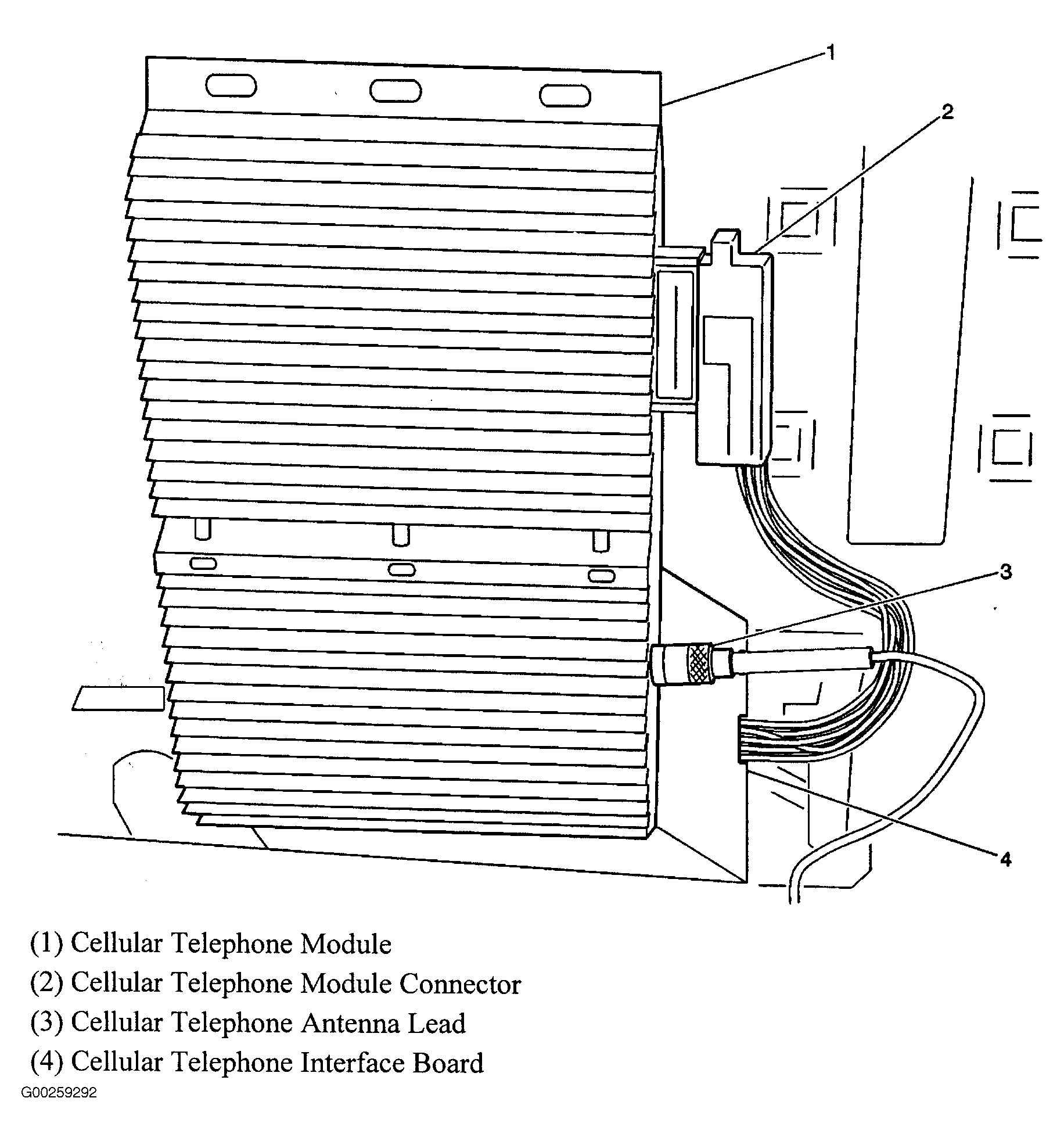 1
2
3
4

(1) Cellular Telephone Module
(2) Cellular Telephone Module Connector
(3) Cellular Telephone Antenna Lead
(4) Cellular Telephone Interface Board

G00259292