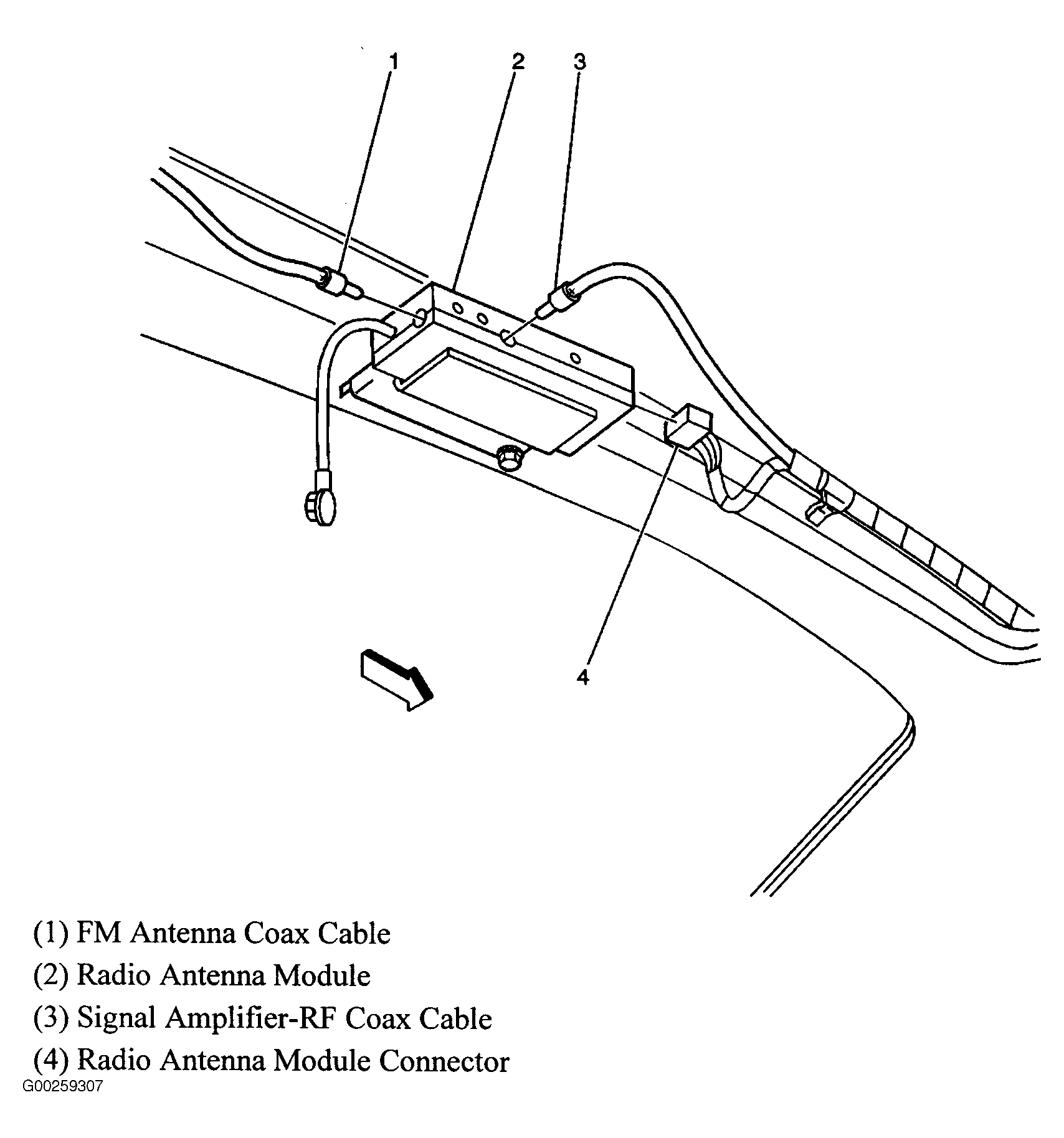 1
2
3
4

(1) FM Antenna Coax Cable
(2) Radio Antenna Module
(3) Signal Amplifier-RF Coax Cable
(4) Radio Antenna Module Connector
G00259307