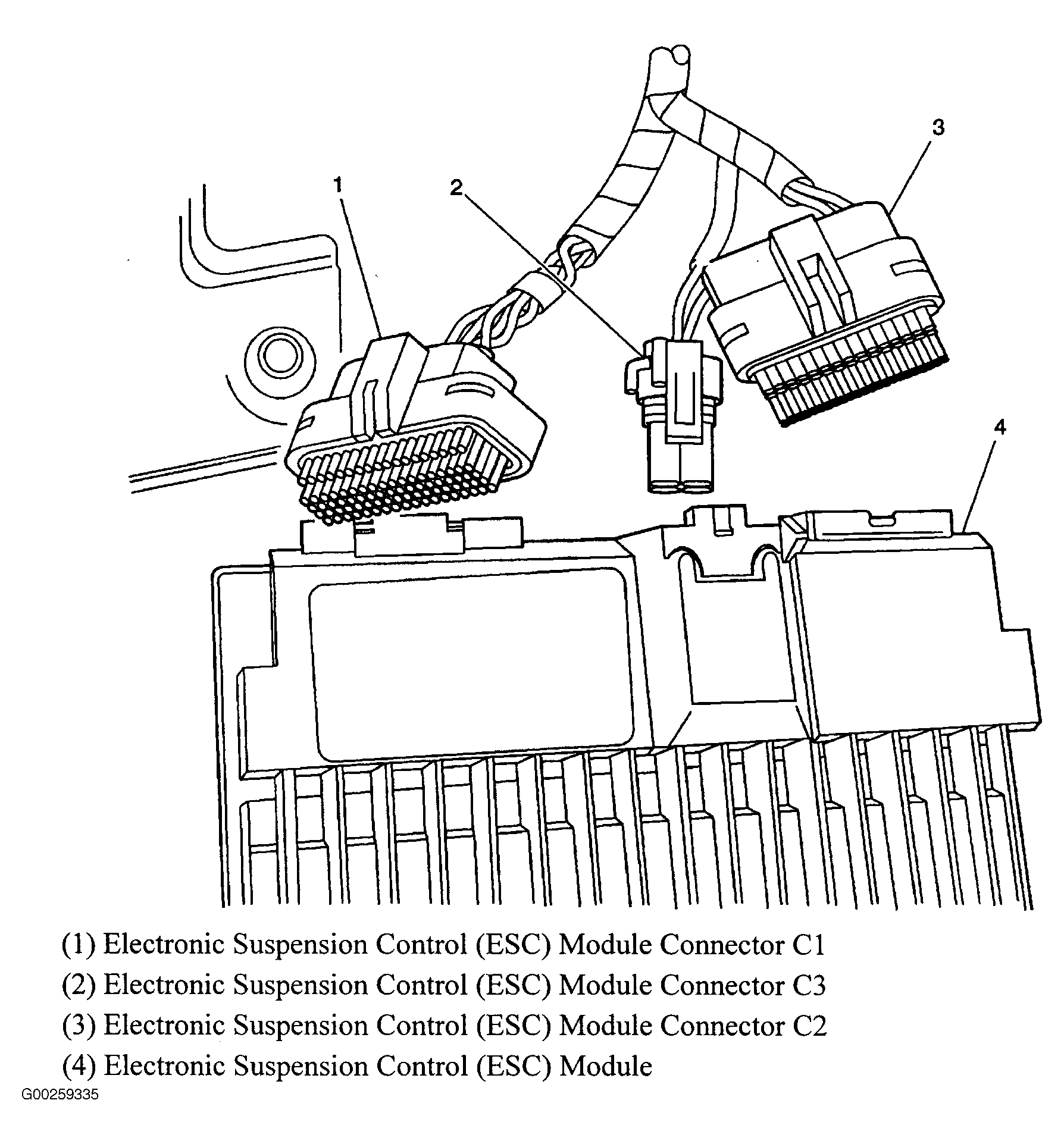 3

1

2

4

(1) Electronic Suspension Control (ESC) Module Connector C1
(2) Electronic Suspension Control (ESC) Module Connector C3
(3) Electronic Suspension Control (ESC) Module Connector C2
(4) Electronic Suspension Control (ESC) Module

G00259335