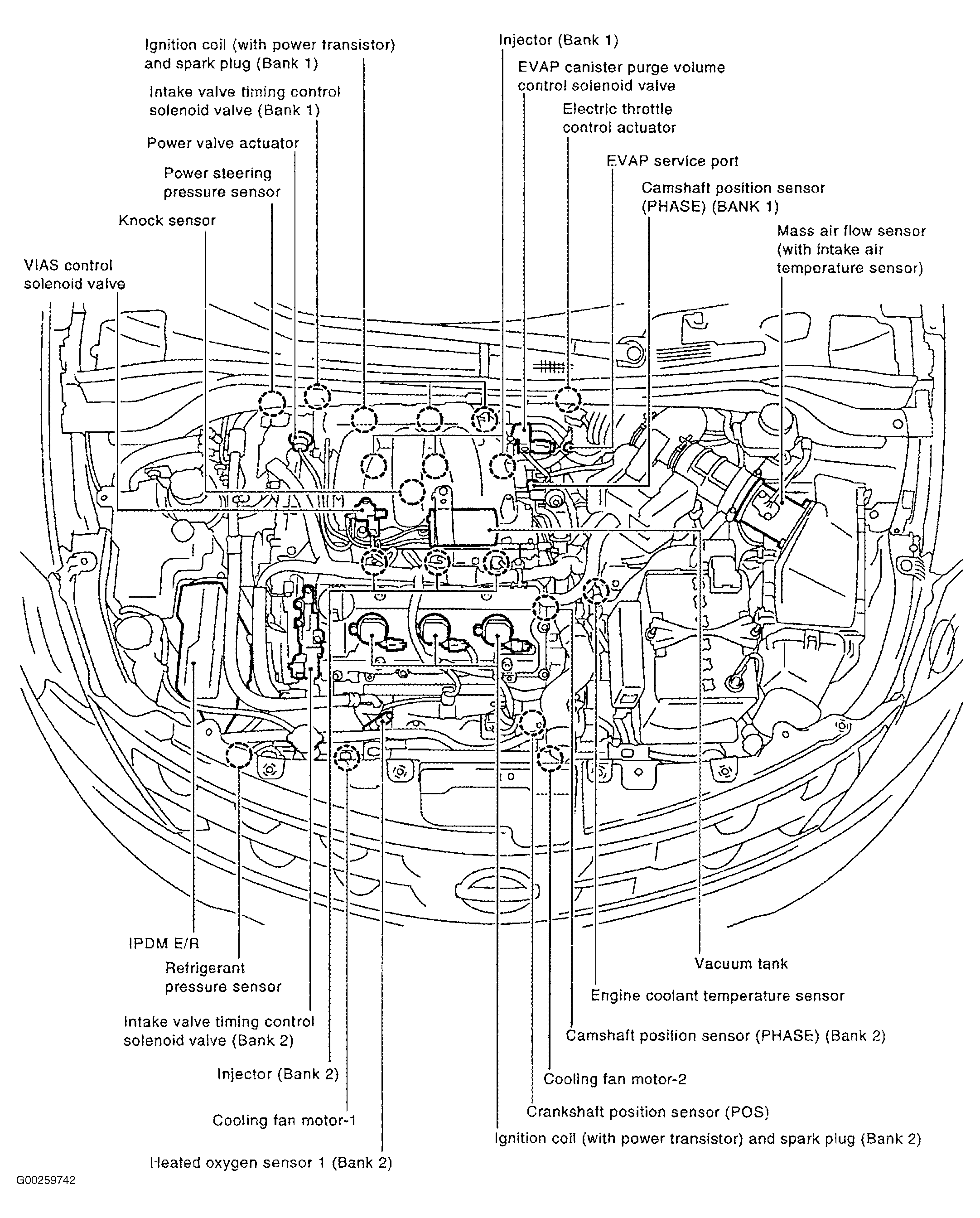 Ignition coil (with power transistor) and spark plug (Bank 1)

Intake valve timing control solenoid valve (Bank 1)

Power valve actuator

Power steering pressure sensor

Knock sensor

VIAS control solenoid valve

Injector (Bank 1)

EVAP canister purge volume control solenoid valve

Electric throttle control actuator

EVAP service port

Camshaft position sensor (PHASE) (BANK 1)

Mass air flow sensor (with intake air temperature sensor)

IPDM E/R

Refrigerant pressure sensor

Intake valve timing control solenoid valve (Bank 2)

Injector (Bank 2)

Cooling fan motor-1

Heated oxygen sensor 1 (Bank 2)

Vacuum tank

Engine coolant temperature sensor

Camshaft position sensor (PHASE) (Bank 2)

Cooling fan motor-2

Crankshaft position sensor (POS)

Ignition coil (with power transistor) and spark plug (Bank 2)

G00259742