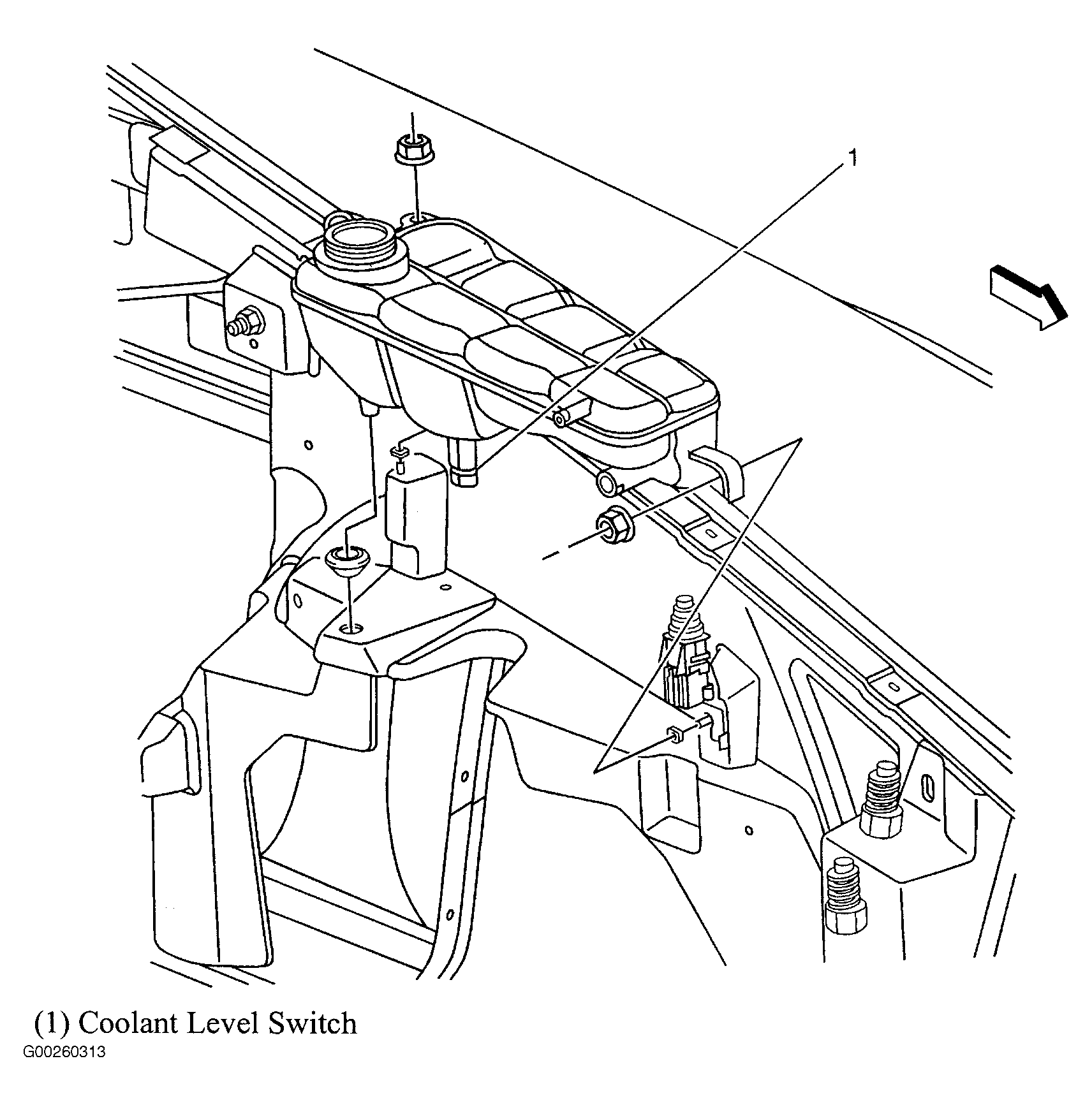 1

(1) Coolant Level Switch

G00260313