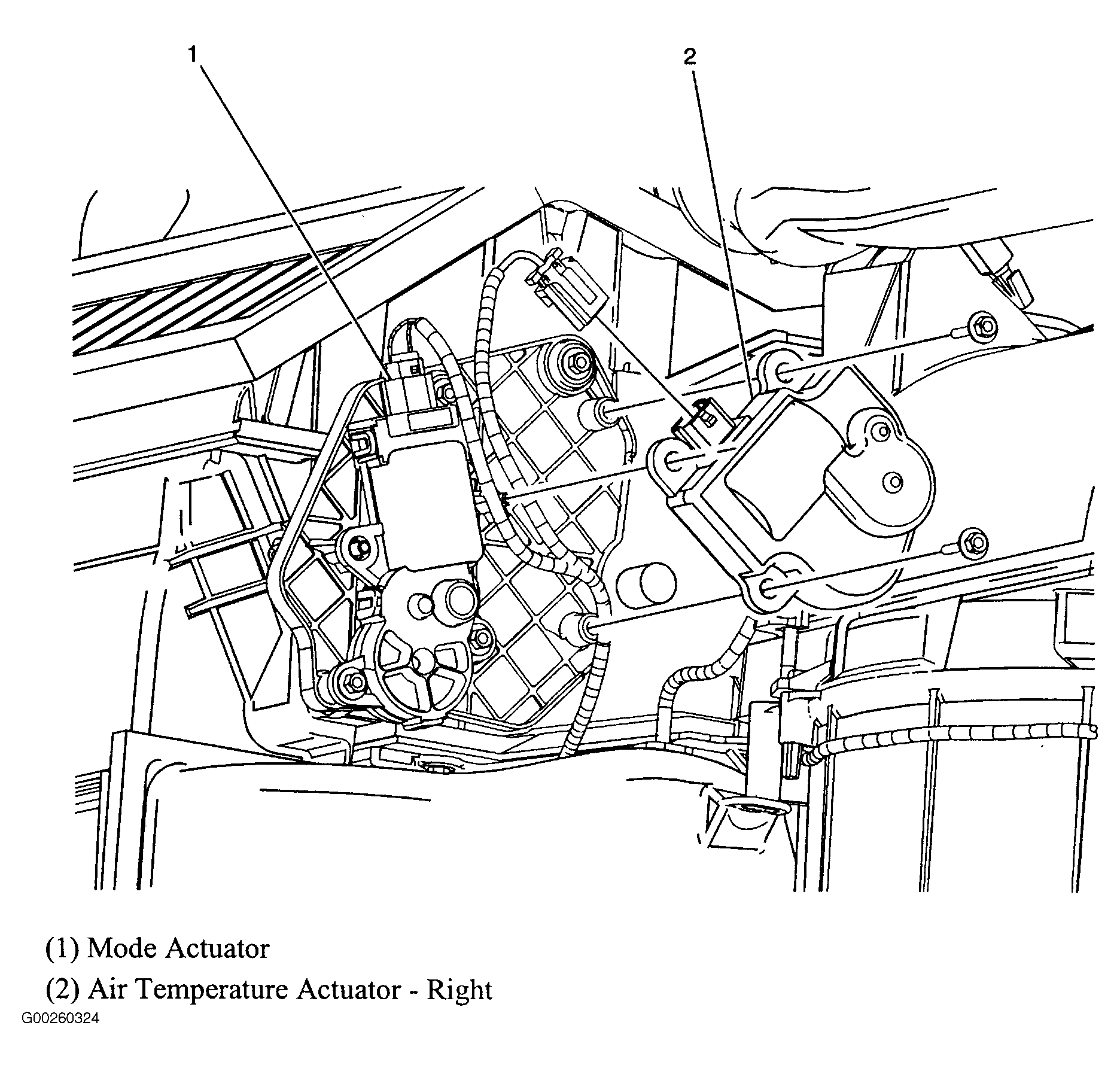 1
2

(1) Mode Actuator

(2) Air Temperature Actuator - Right

G00260324