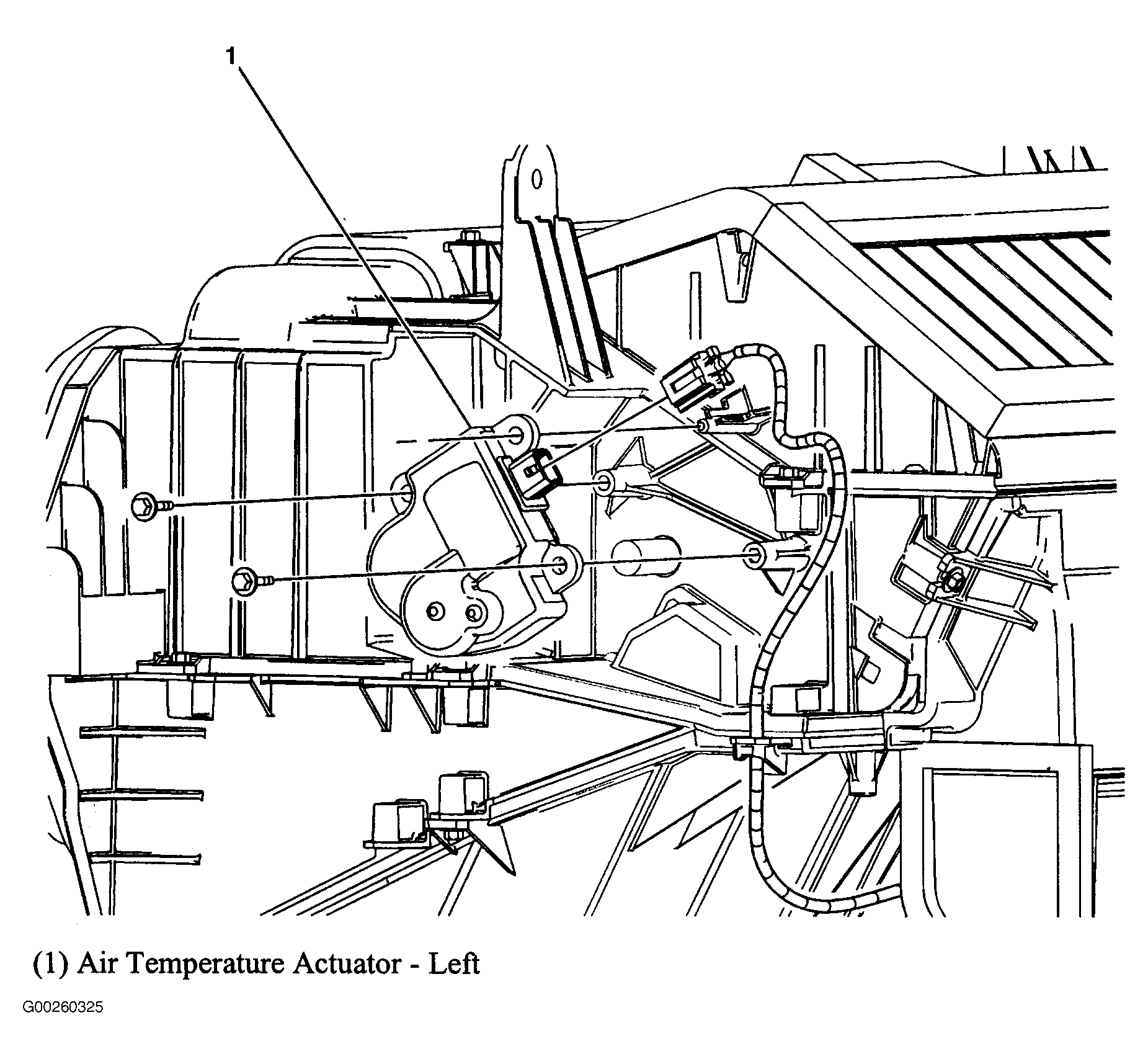 1

(1) Air Temperature Actuator - Left

G00260325