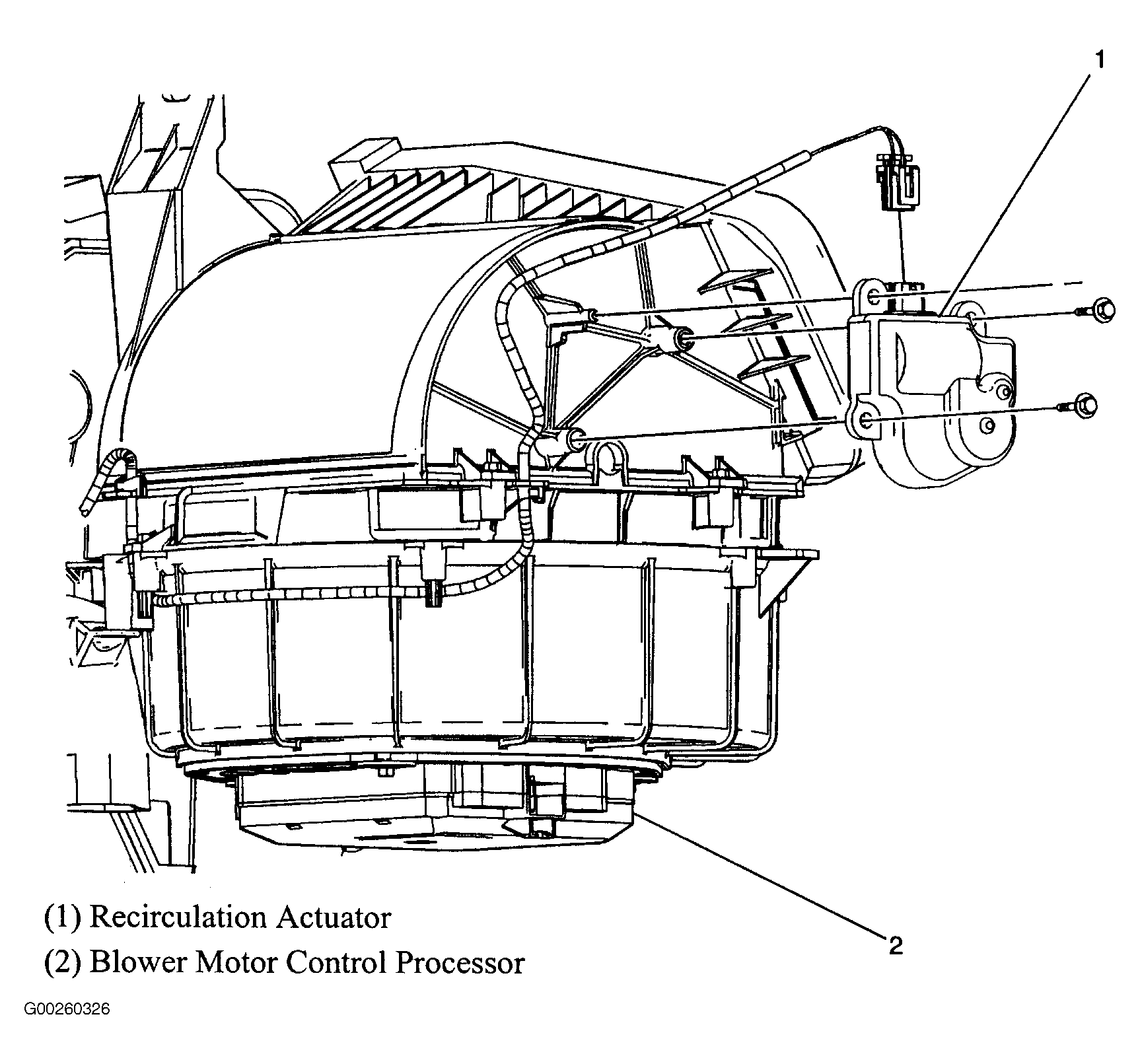 1

2

(1) Recirculation Actuator
(2) Blower Motor Control Processor

G00260326