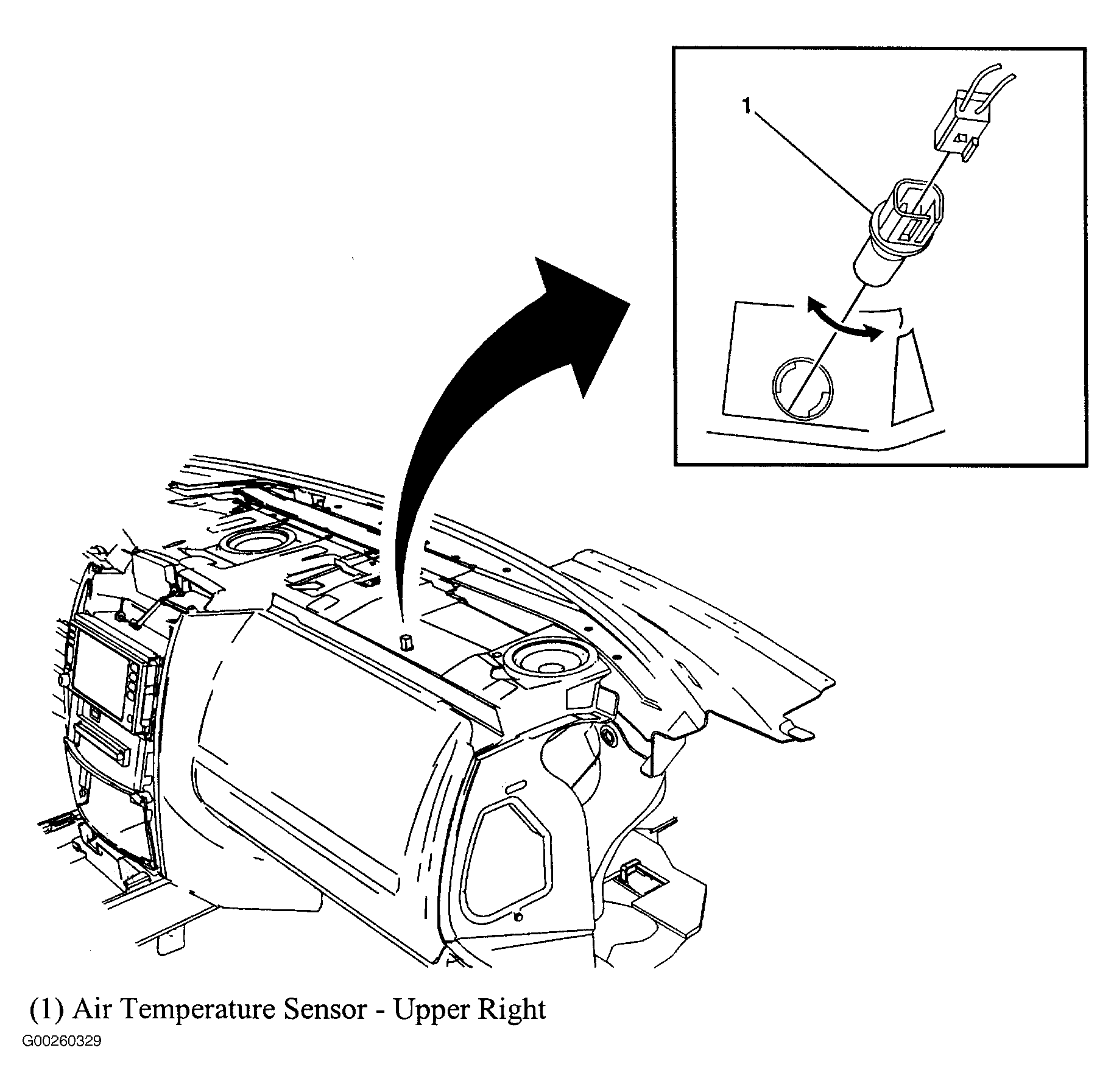 1

(1) Air Temperature Sensor - Upper Right

G00260329