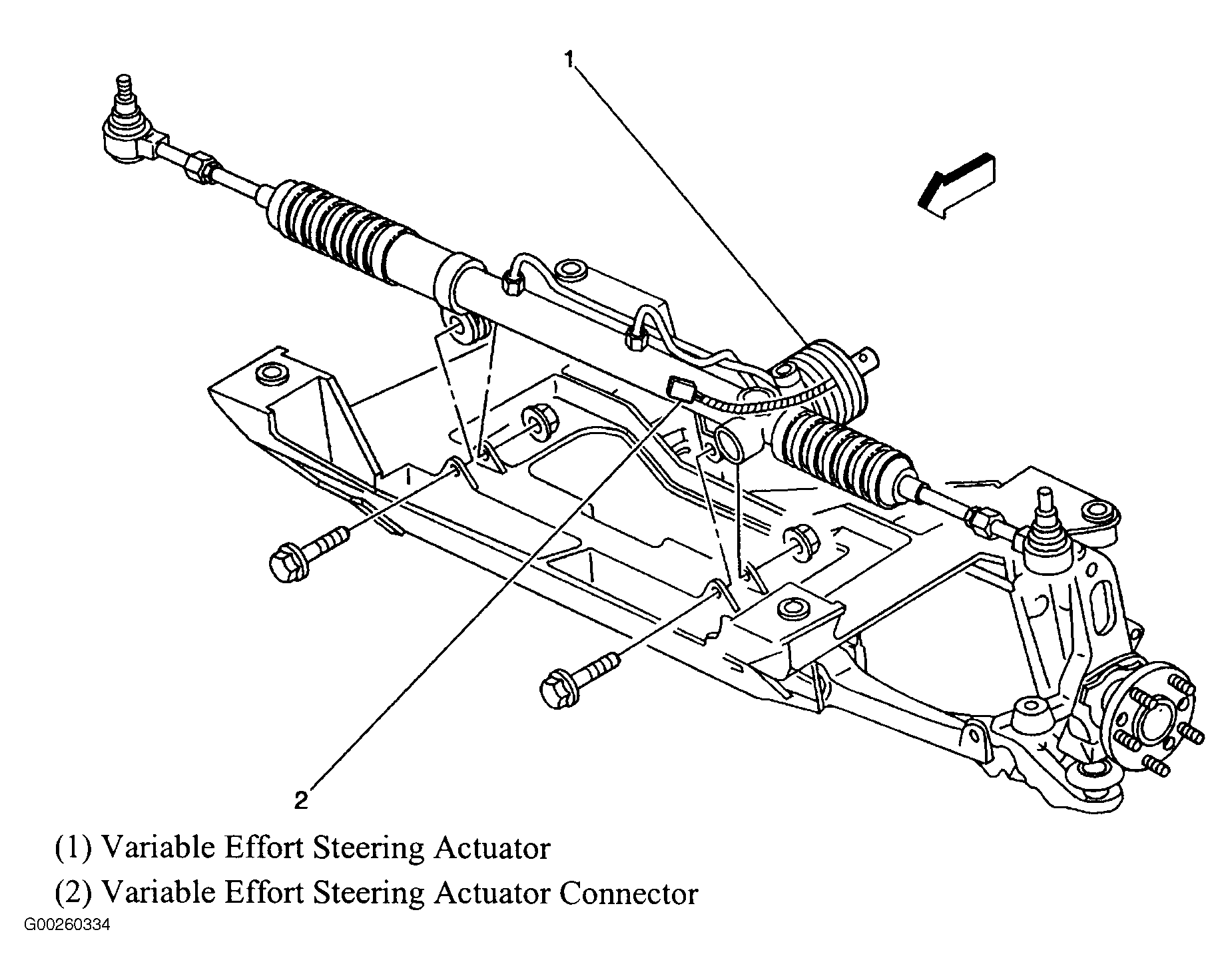 1

2

(1) Variable Effort Steering Actuator

(2) Variable Effort Steering Actuator Connector

G00260334