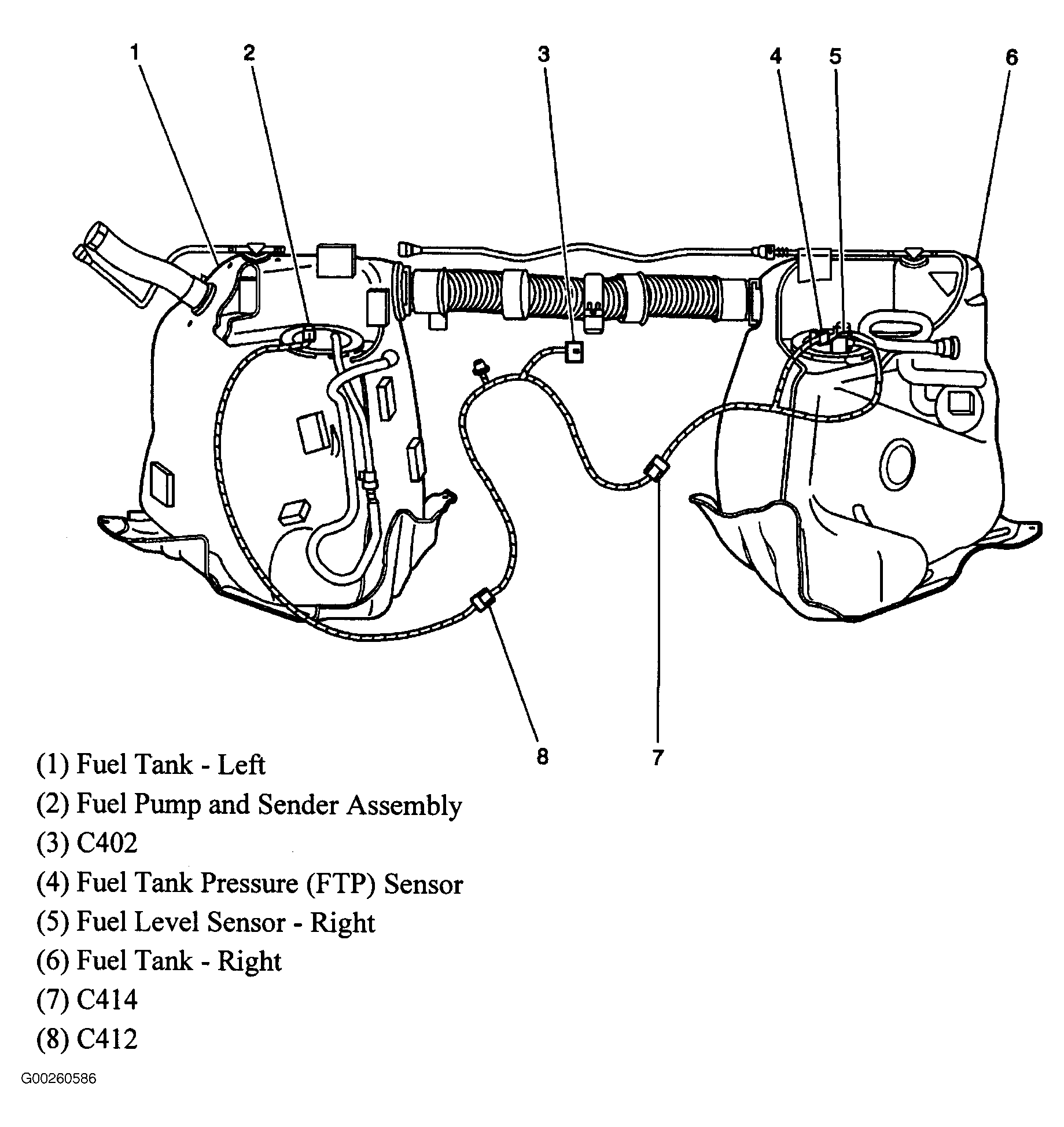 1 2 3 4 5 6

8 7

(1) Fuel Tank - Left
(2) Fuel Pump and Sender Assembly
(3) C402
(4) Fuel Tank Pressure (FTP) Sensor
(5) Fuel Level Sensor - Right
(6) Fuel Tank - Right
(7) C414
(8) C412

G00260586