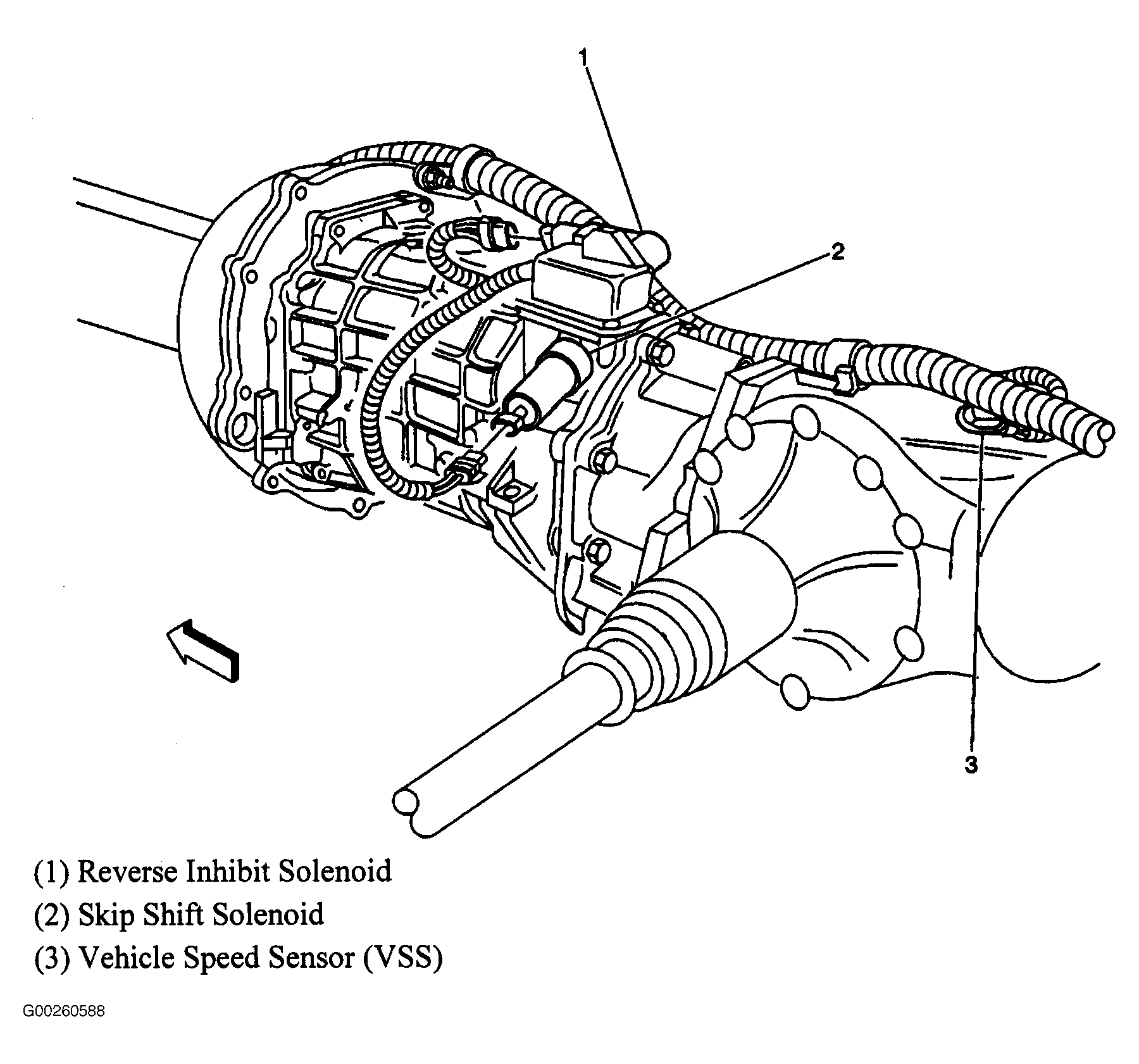 1
2
3

(1) Reverse Inhibit Solenoid
(2) Skip Shift Solenoid
(3) Vehicle Speed Sensor (VSS)

G00260588