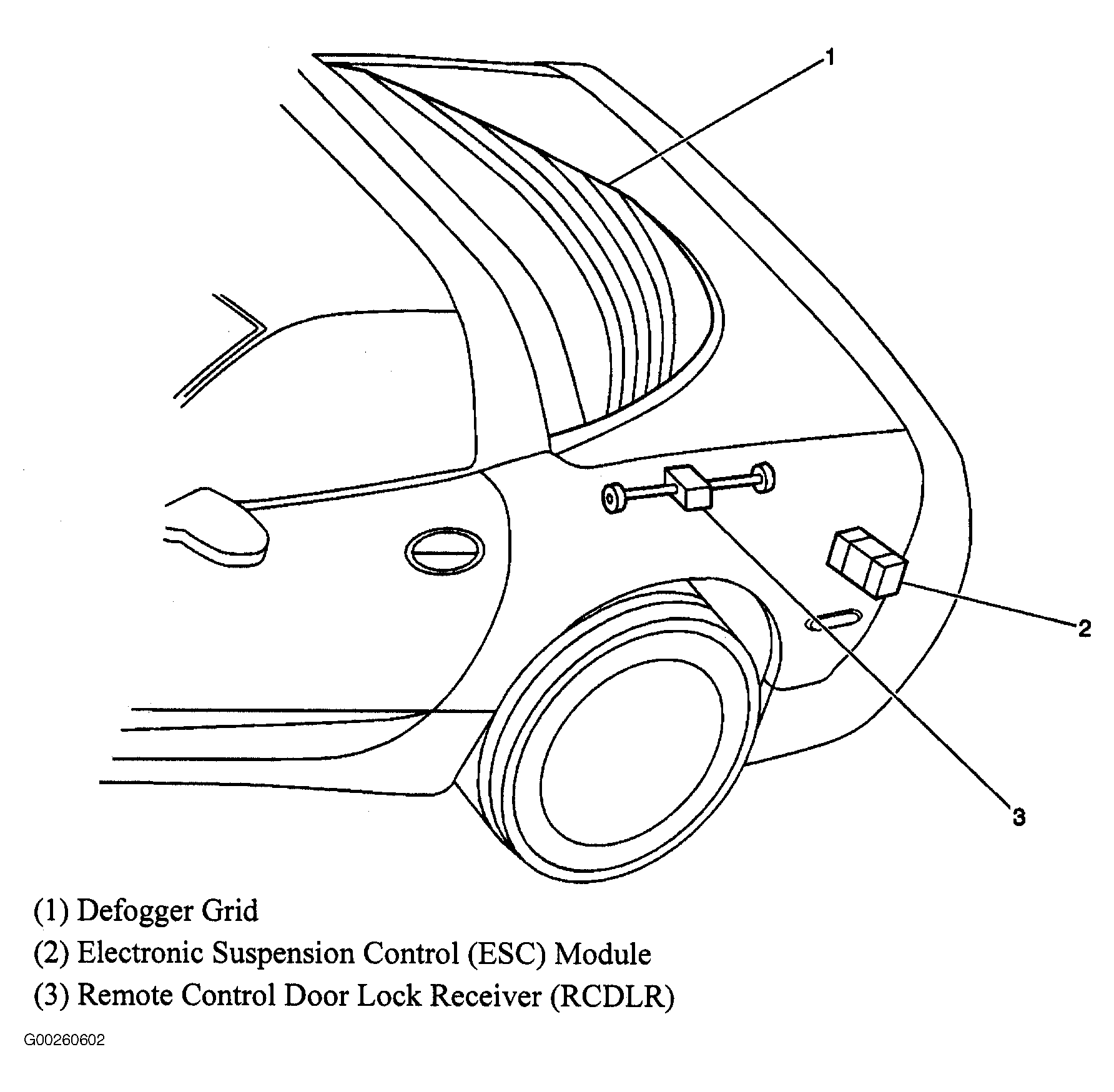 1

2

3

(1) Defogger Grid
(2) Electronic Suspension Control (ESC) Module
(3) Remote Control Door Lock Receiver (RCDLR)

G00260602