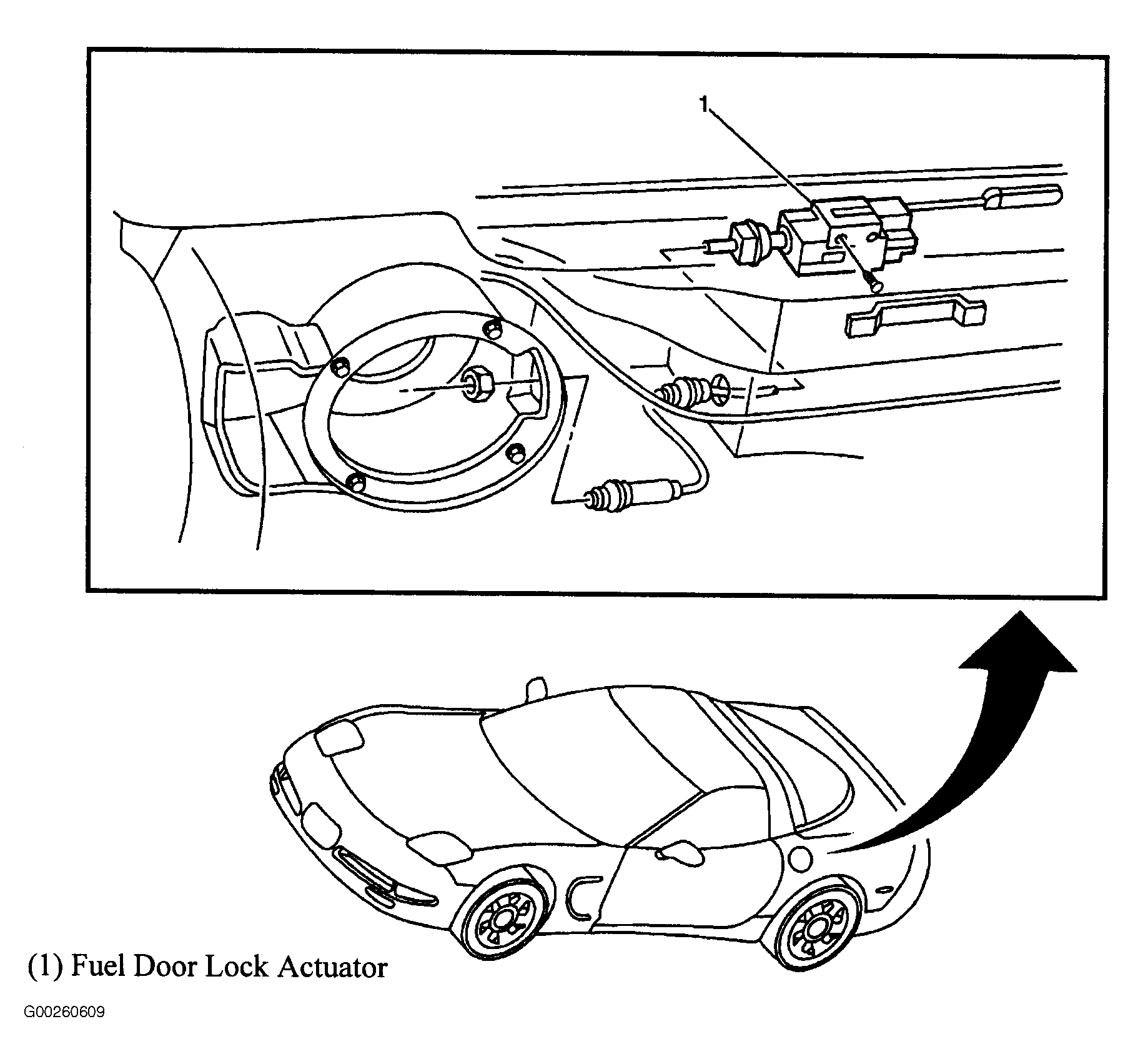 1

(1) Fuel Door Lock Actuator

G00260609