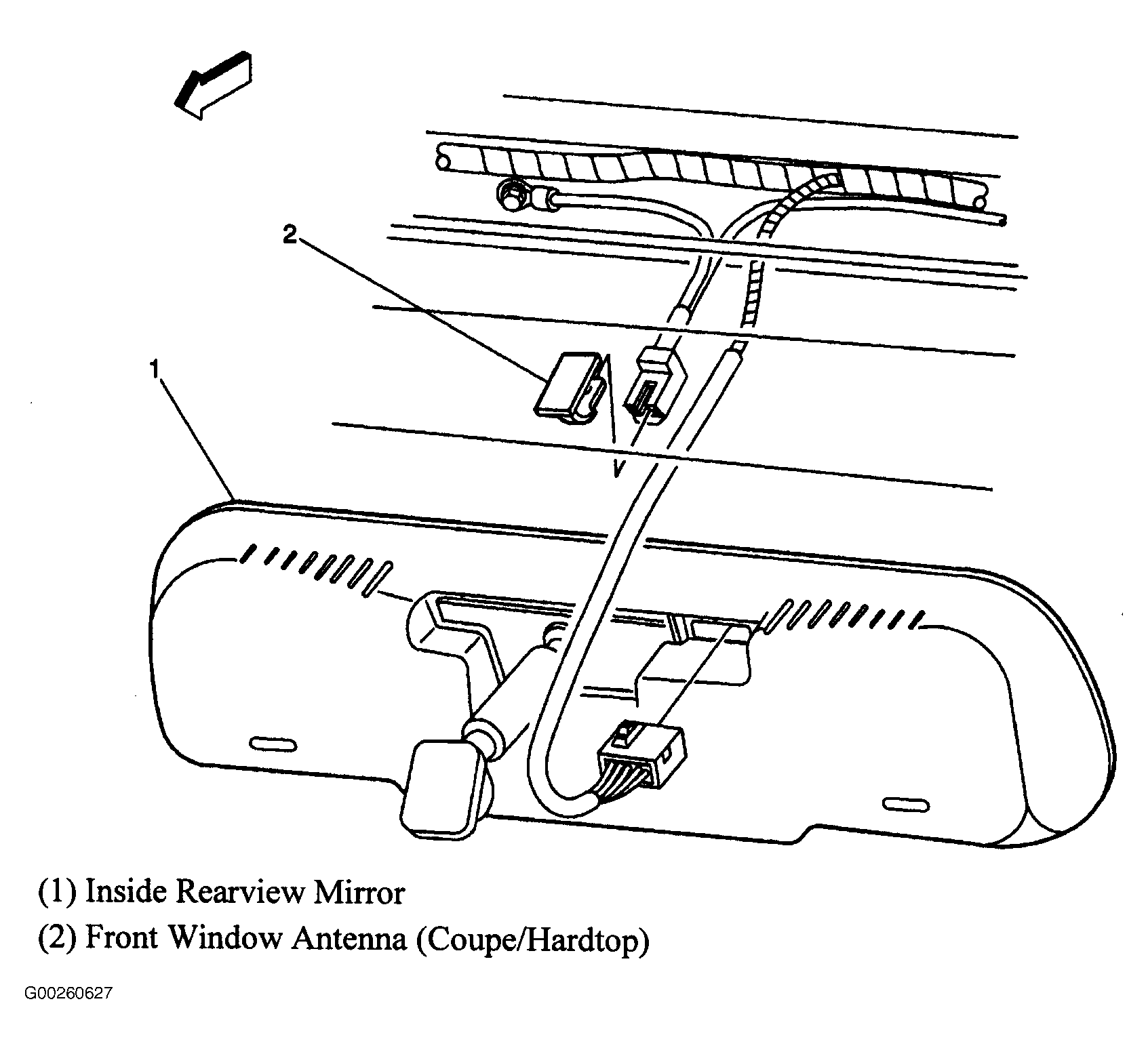 2

1

(1) Inside Rearview Mirror

(2) Front Window Antenna (Coupe/Hardtop)

G00260627