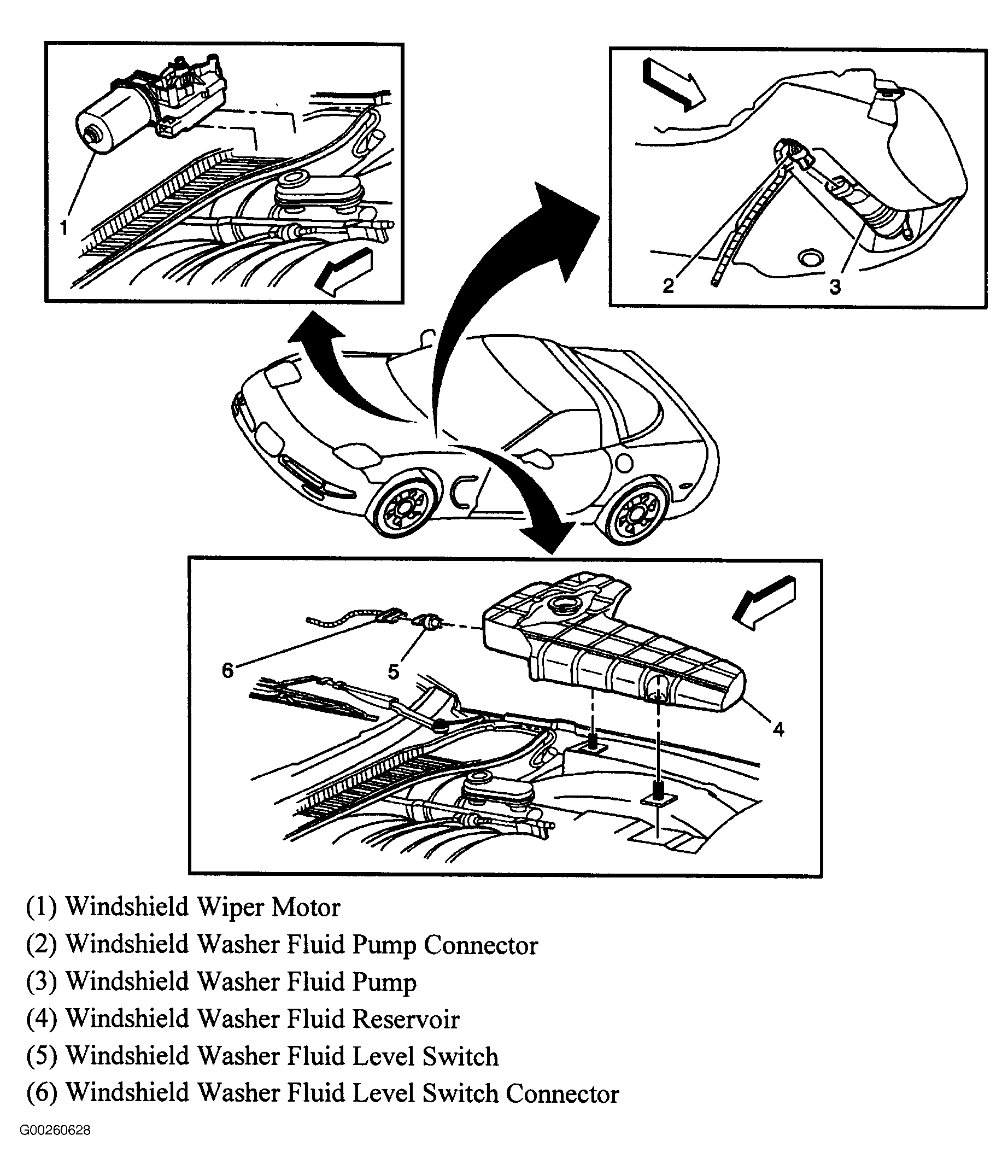 1

2

3

6

5

4

(1) Windshield Wiper Motor
(2) Windshield Washer Fluid Pump Connector
(3) Windshield Washer Fluid Pump
(4) Windshield Washer Fluid Reservoir
(5) Windshield Washer Fluid Level Switch
(6) Windshield Washer Fluid Level Switch Connector

G00260628