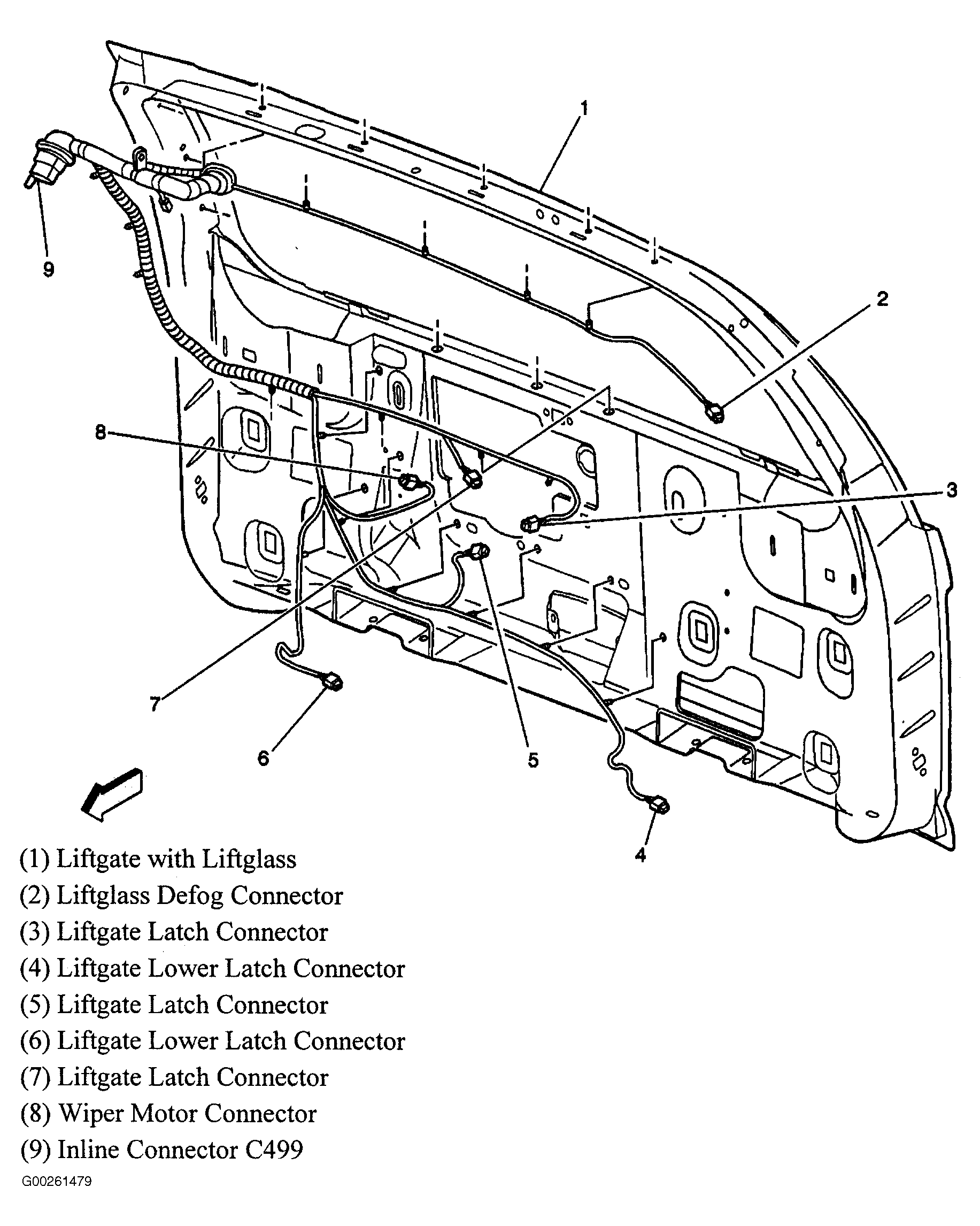 1
9
2
8
3
7
6
5
4

(1) Liftgate with Liftglass
(2) Liftglass Defog Connector
(3) Liftgate Latch Connector
(4) Liftgate Lower Latch Connector
(5) Liftgate Latch Connector
(6) Liftgate Lower Latch Connector
(7) Liftgate Latch Connector
(8) Wiper Motor Connector
(9) Inline Connector C499

G00261479