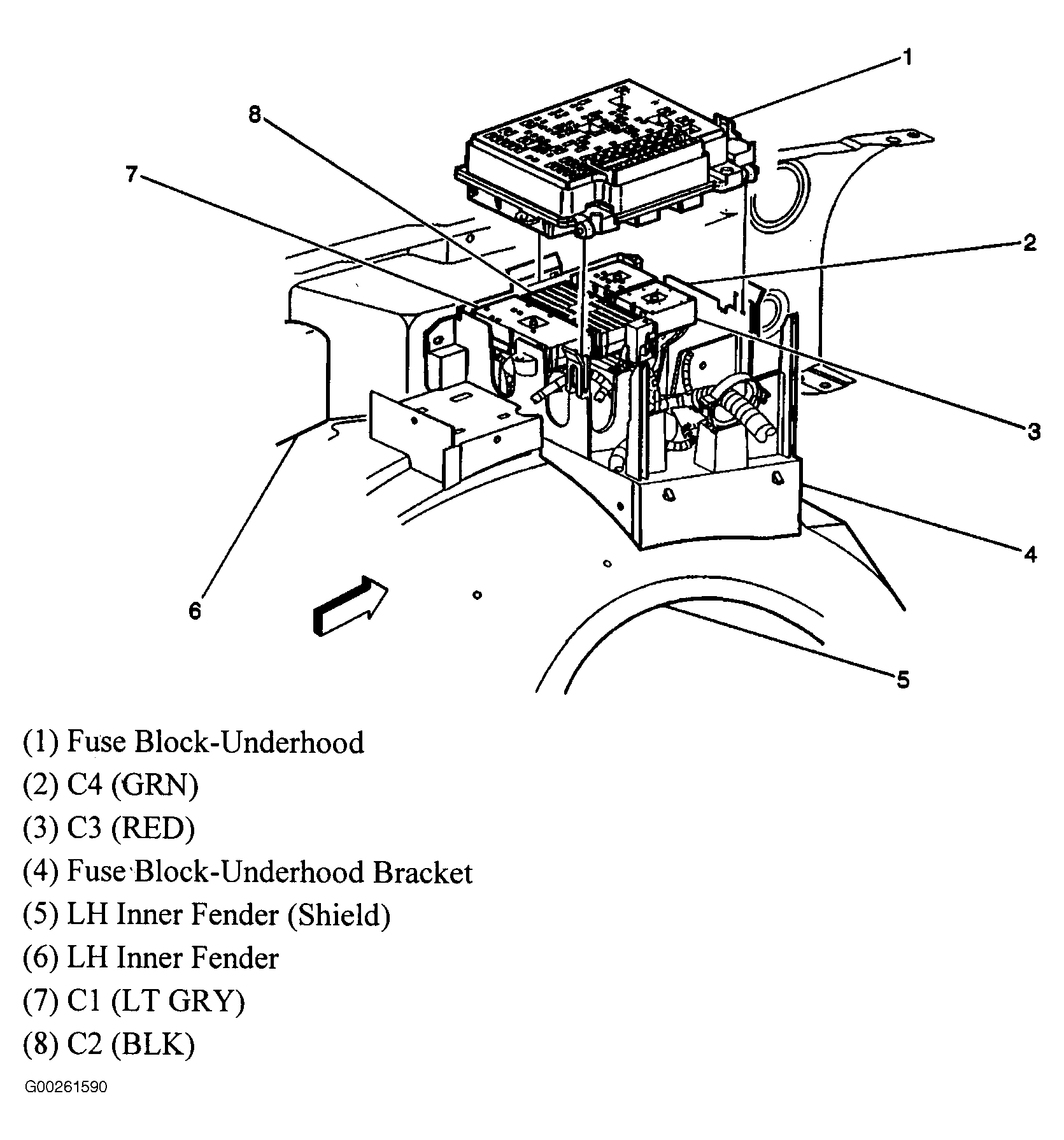 1
8
7
2
3
4
6
5

(1) Fuse Block-Underhood
(2) C4 (GRN)
(3) C3 (RED)
(4) Fuse Block-Underhood Bracket
(5) LH Inner Fender (Shield)
(6) LH Inner Fender
(7) C1 (LT GRY)
(8) C2 (BLK)

G00261590