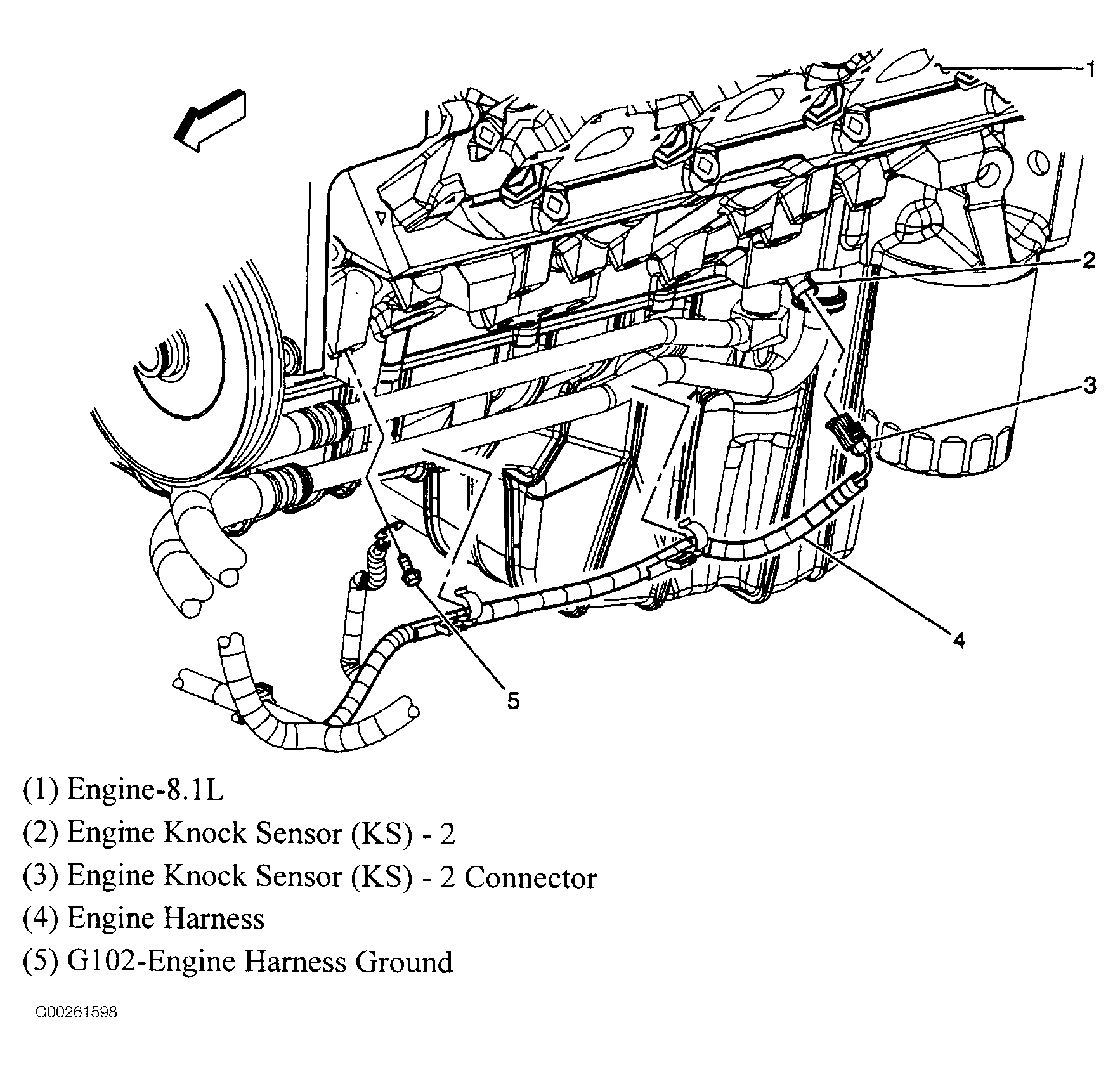 1
2
3
4
5

(1) Engine-8.1L
(2) Engine Knock Sensor (KS) - 2
(3) Engine Knock Sensor (KS) - 2 Connector
(4) Engine Harness
(5) G102-Engine Harness Ground

G00261598