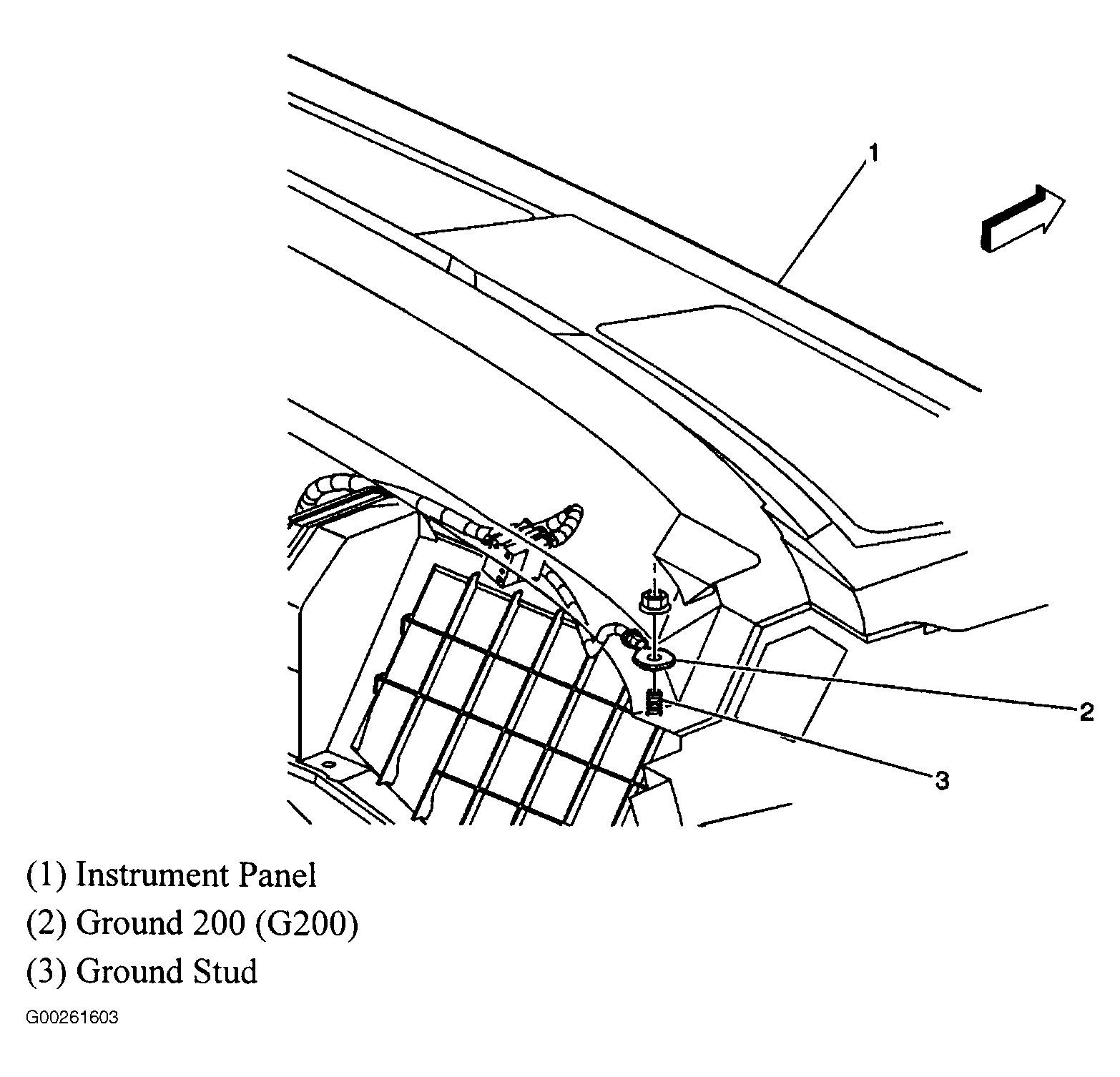 1

2

3

(1) Instrument Panel

(2) Ground 200 (G200)

(3) Ground Stud

G00261603