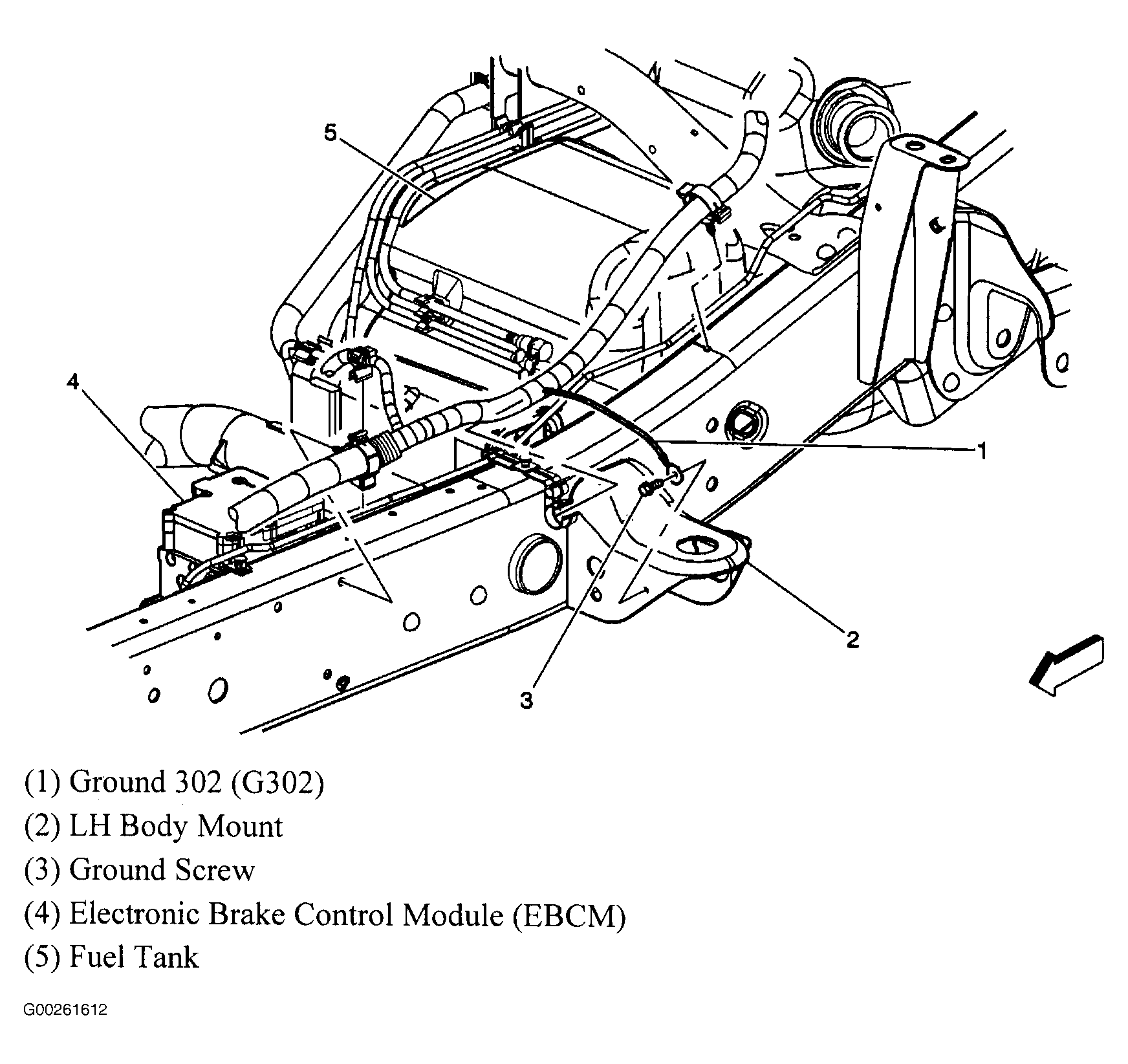 5

4

1

2

3

(1) Ground 302 (G302)
(2) LH Body Mount
(3) Ground Screw
(4) Electronic Brake Control Module (EBCM)
(5) Fuel Tank

G00261612