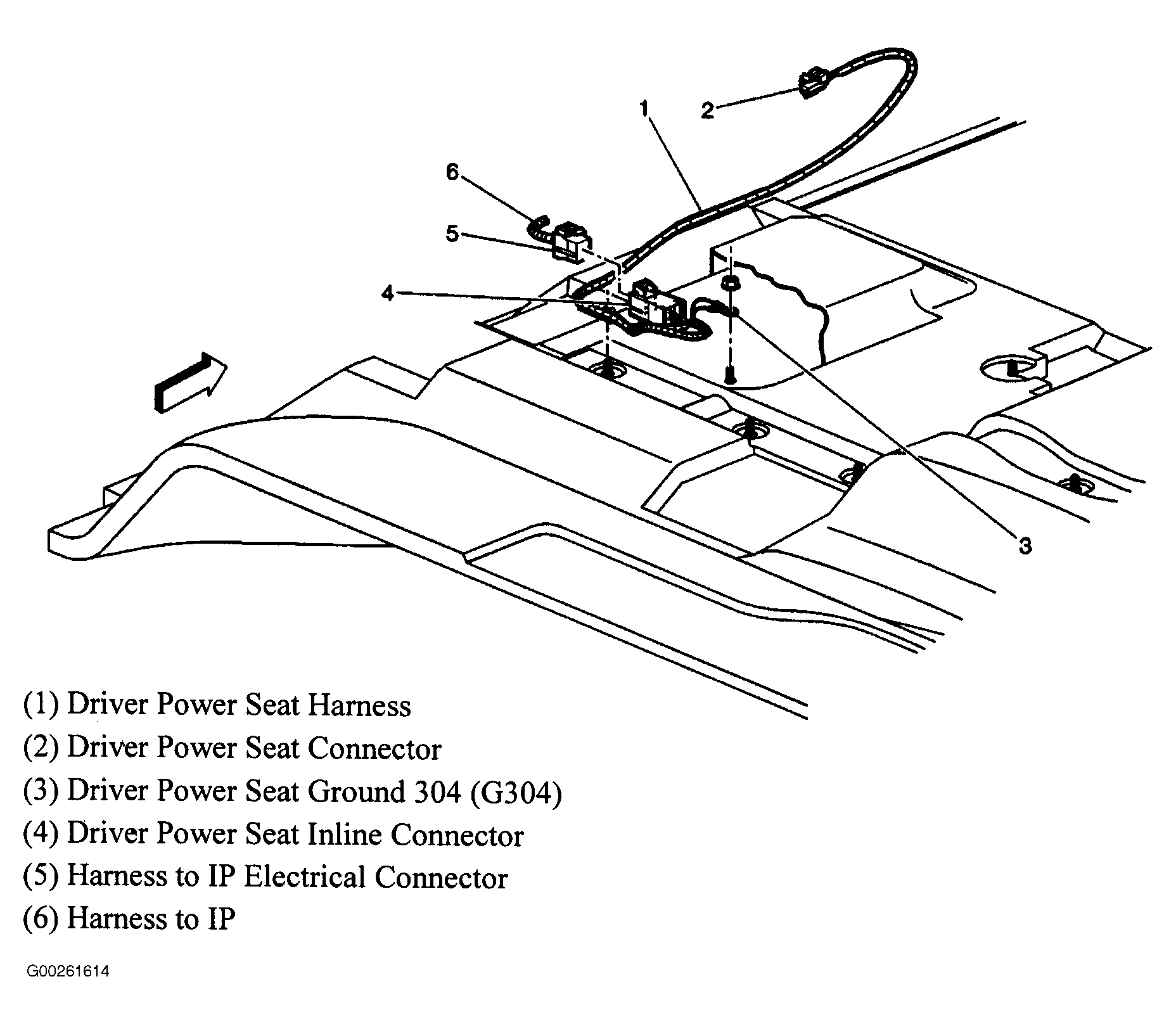 1
2
6
5
4
3

(1) Driver Power Seat Harness
(2) Driver Power Seat Connector
(3) Driver Power Seat Ground 304 (G304)
(4) Driver Power Seat Inline Connector
(5) Harness to IP Electrical Connector
(6) Harness to IP

G00261614