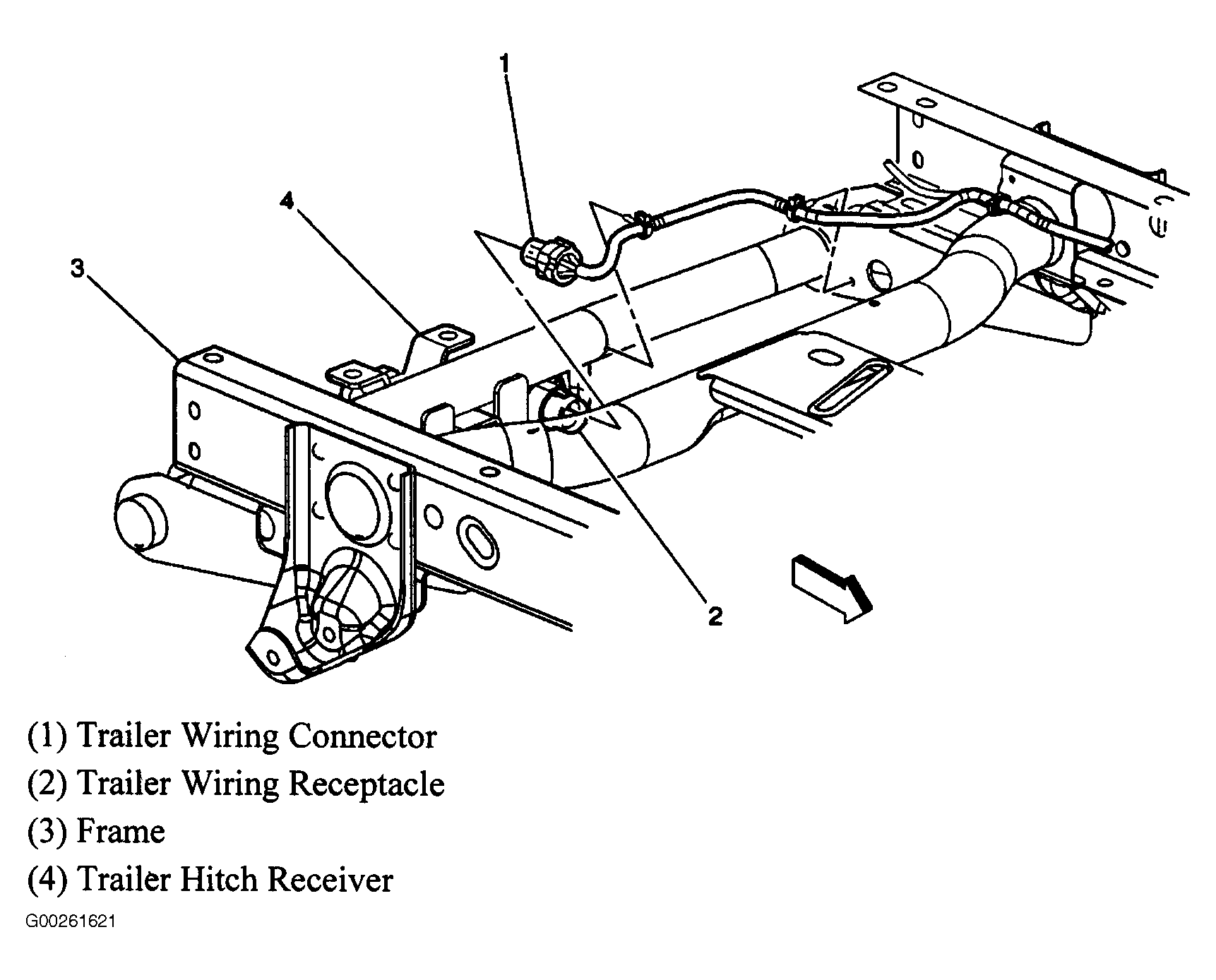 1

4

3

2

(1) Trailer Wiring Connector
(2) Trailer Wiring Receptacle
(3) Frame
(4) Trailer Hitch Receiver

G00261621