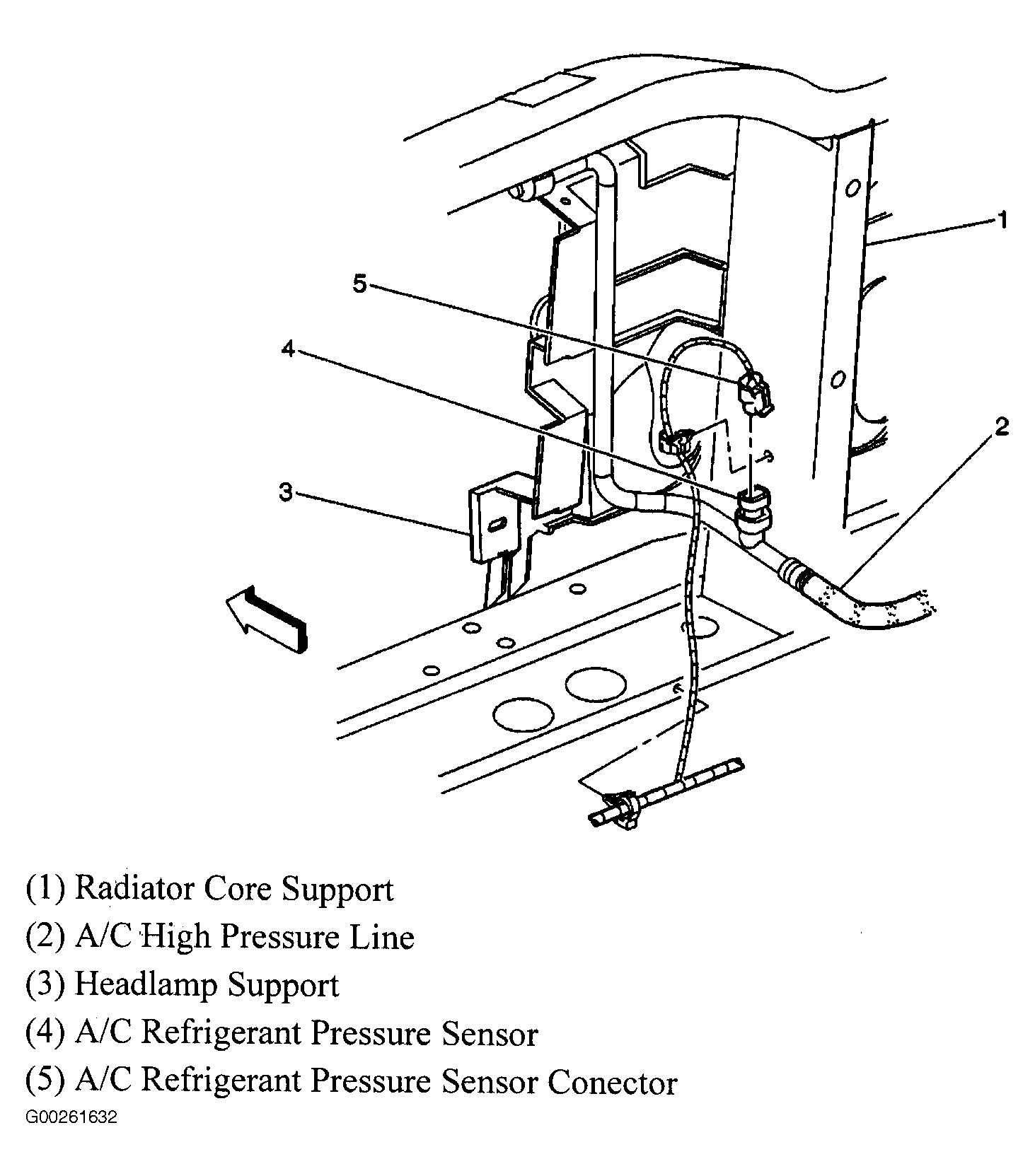 1
5
4
2
3

(1) Radiator Core Support
(2) A/C High Pressure Line
(3) Headlamp Support
(4) A/C Refrigerant Pressure Sensor
(5) A/C Refrigerant Pressure Sensor Conector
G00261632