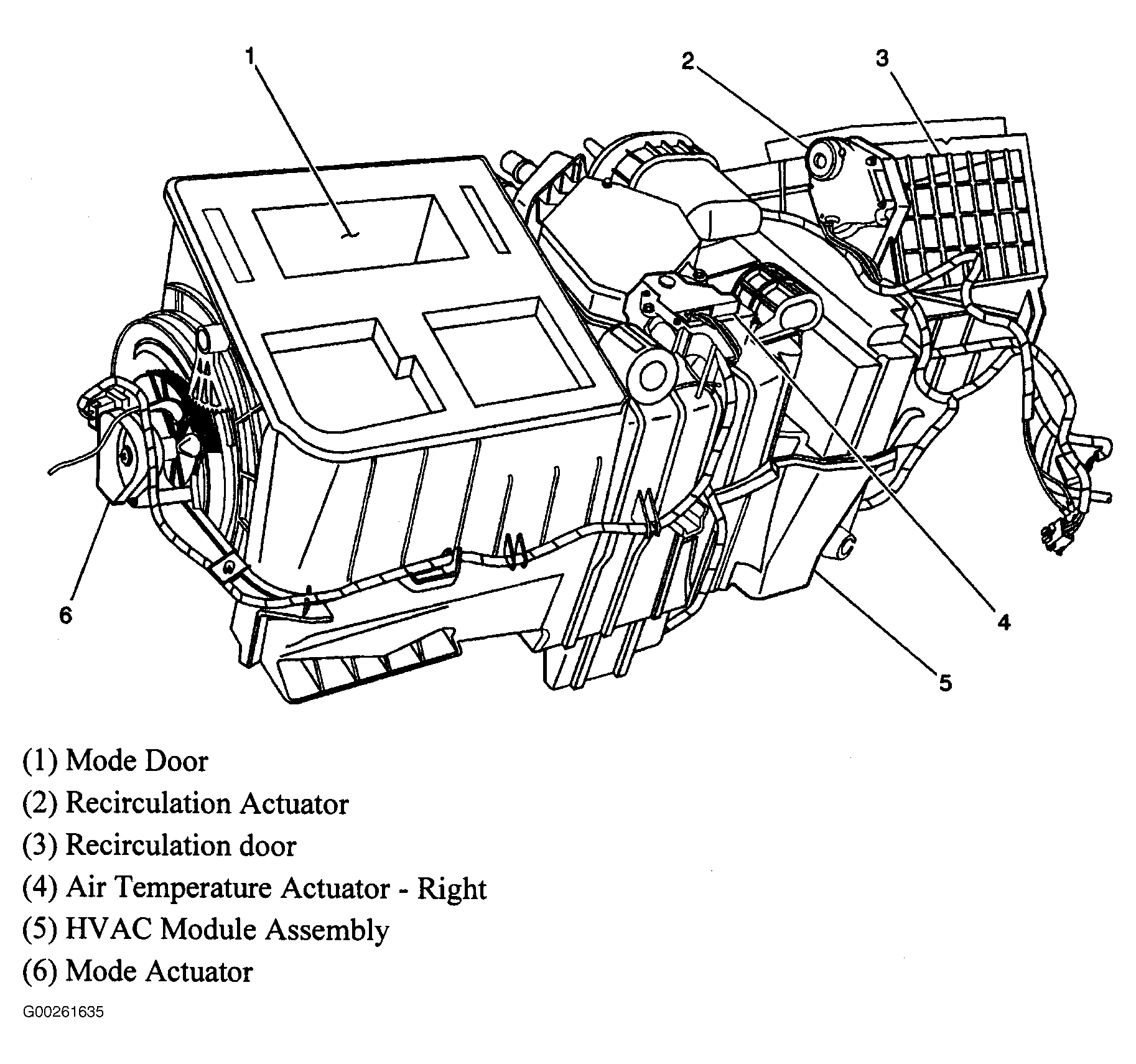 1
2
3
6
4
5

(1) Mode Door
(2) Recirculation Actuator
(3) Recirculation door
(4) Air Temperature Actuator - Right
(5) HVAC Module Assembly
(6) Mode Actuator

G00261635