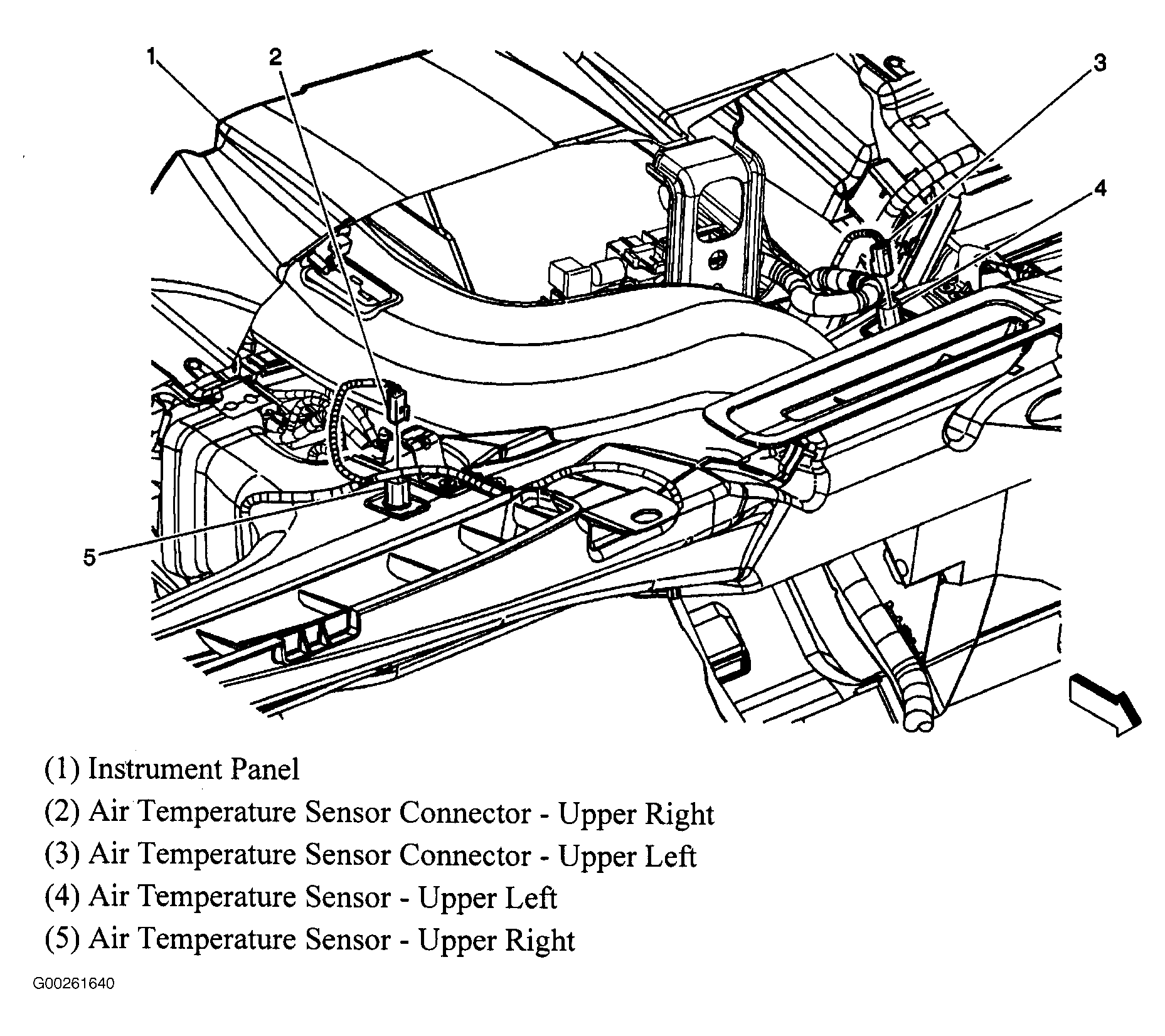 1
2
3
4
5

(1) Instrument Panel
(2) Air Temperature Sensor Connector - Upper Right
(3) Air Temperature Sensor Connector - Upper Left
(4) Air Temperature Sensor - Upper Left
(5) Air Temperature Sensor - Upper Right

G00261640