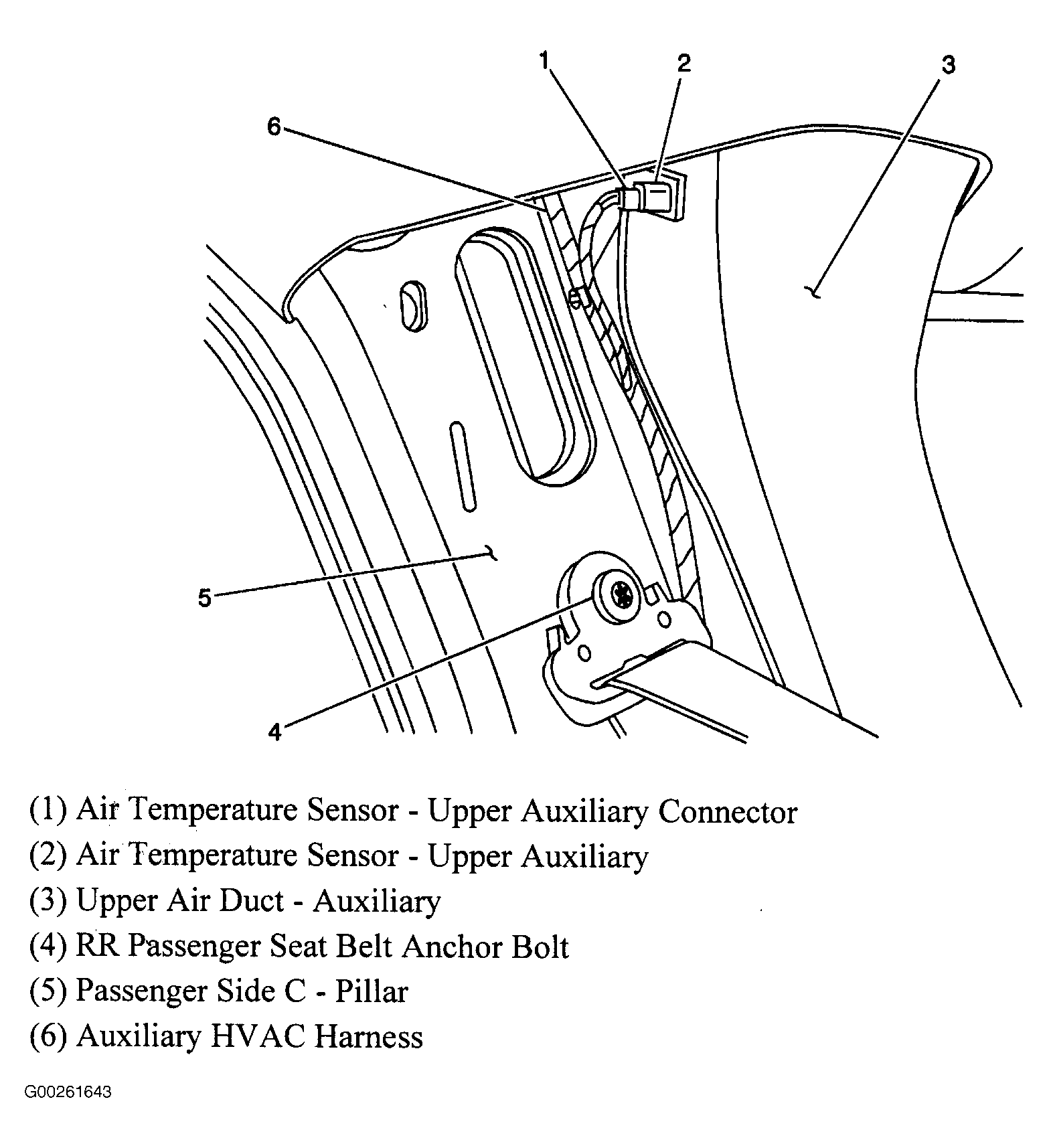 1
2
3
6
5
4

(1) Air Temperature Sensor - Upper Auxiliary Connector
(2) Air Temperature Sensor - Upper Auxiliary
(3) Upper Air Duct - Auxiliary
(4) RR Passenger Seat Belt Anchor Bolt
(5) Passenger Side C - Pillar
(6) Auxiliary HVAC Harness

G00261643