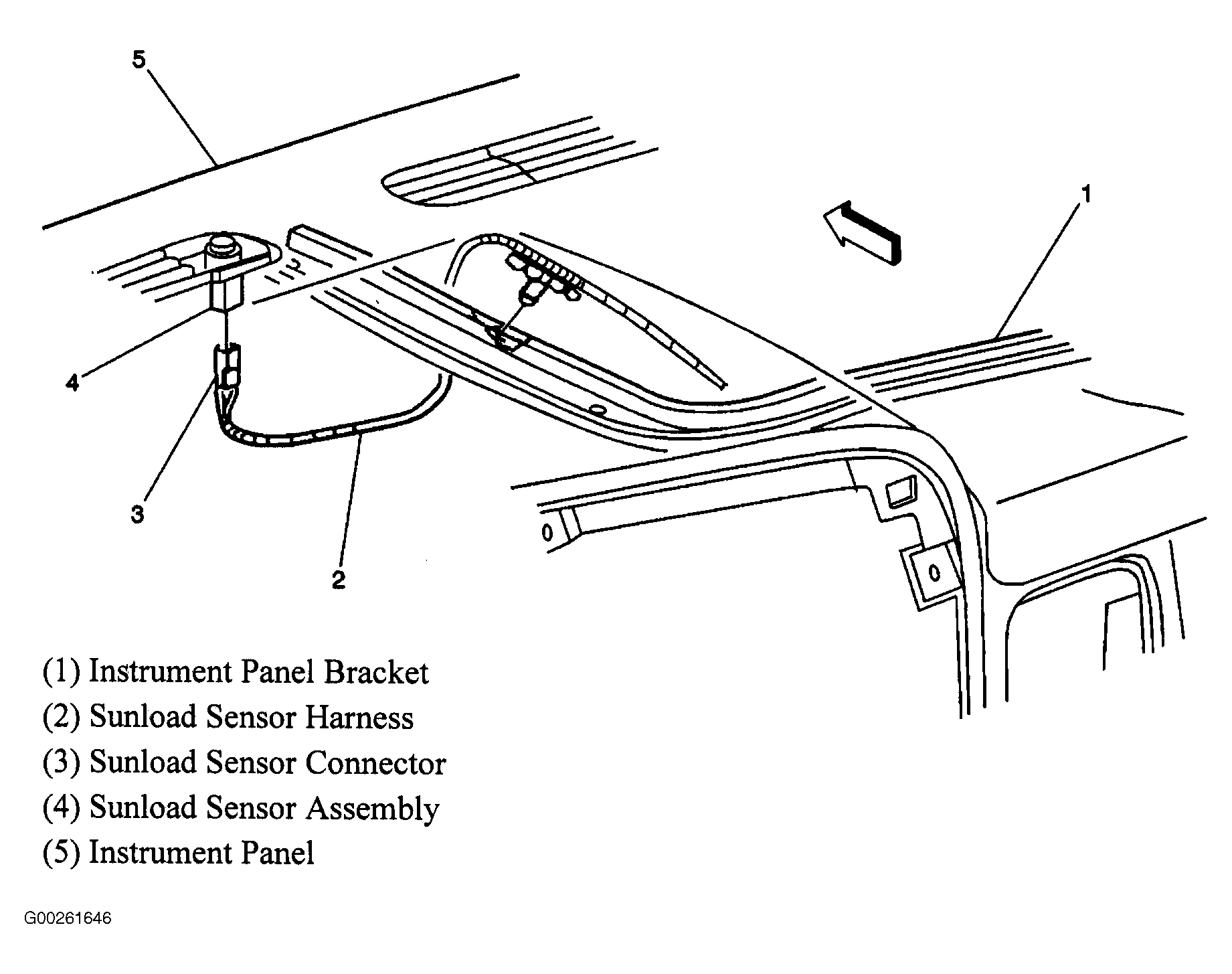 5

1

4

3

2

(1) Instrument Panel Bracket
(2) Sunload Sensor Harness
(3) Sunload Sensor Connector
(4) Sunload Sensor Assembly
(5) Instrument Panel

G00261646